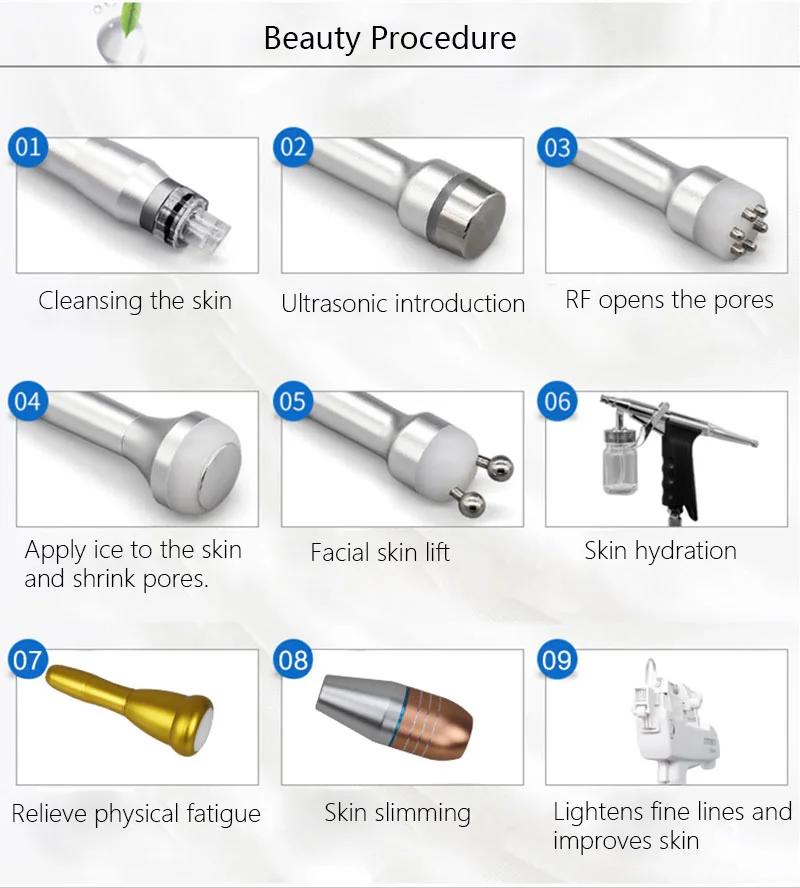 Beauty Procedure

01
Cleansing the skin

02
Ultrasonic introduction

03
RF opens the pores

04
Apply ice to the skin and shrink pores.

05
Facial skin lift

06
Skin hydration

07
Relieve physical fatigue

08
Skin slimming

09
Lightens fine lines and improves skin