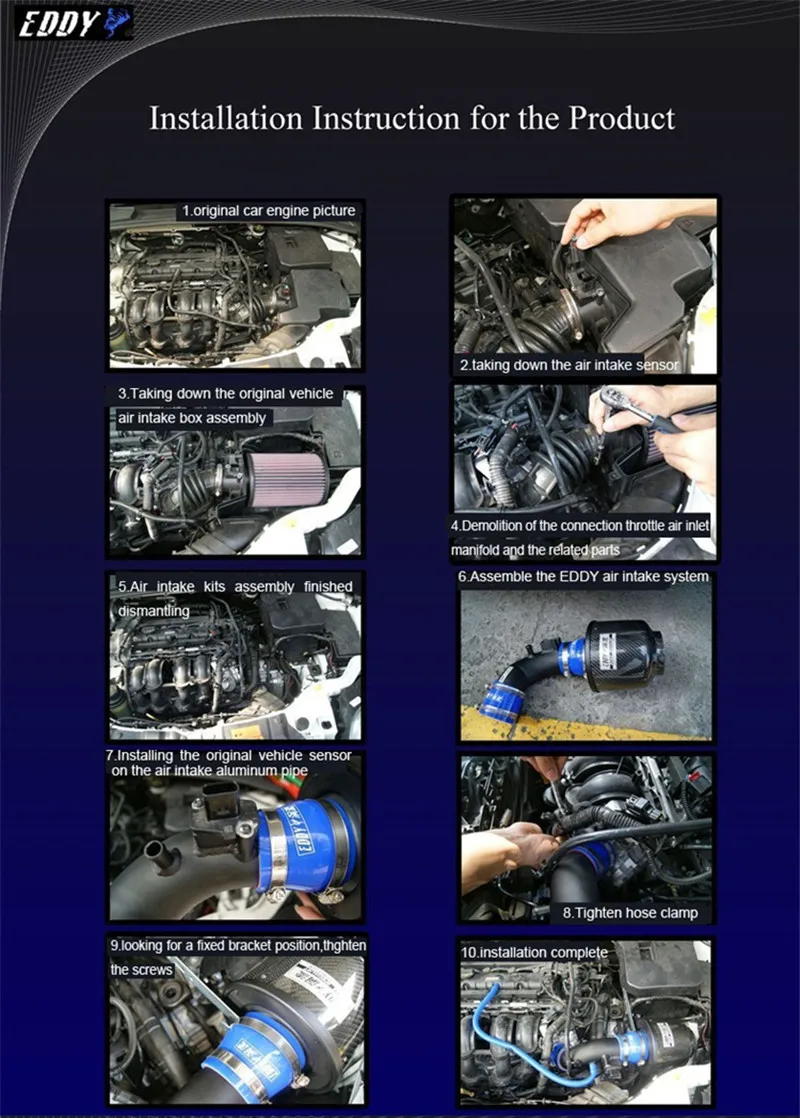 EDDY

Installation Instruction for the Product

1.original car engine picture

2.taking down the air intake sensor

3.Taking down the original vehicle air intake box assembly

4.Demolition of the connection throttle air inlet manifold and the related parts

5.Air intake kits assembly finished dismantling

6.Assemble the EDDY air intake system

7.Installing the original vehicle sensor on the air intake aluminum pipe

EDDY

8.Tighten hose clamp

9.looking for a fixed bracket position,thghten the screws

10.installation complete