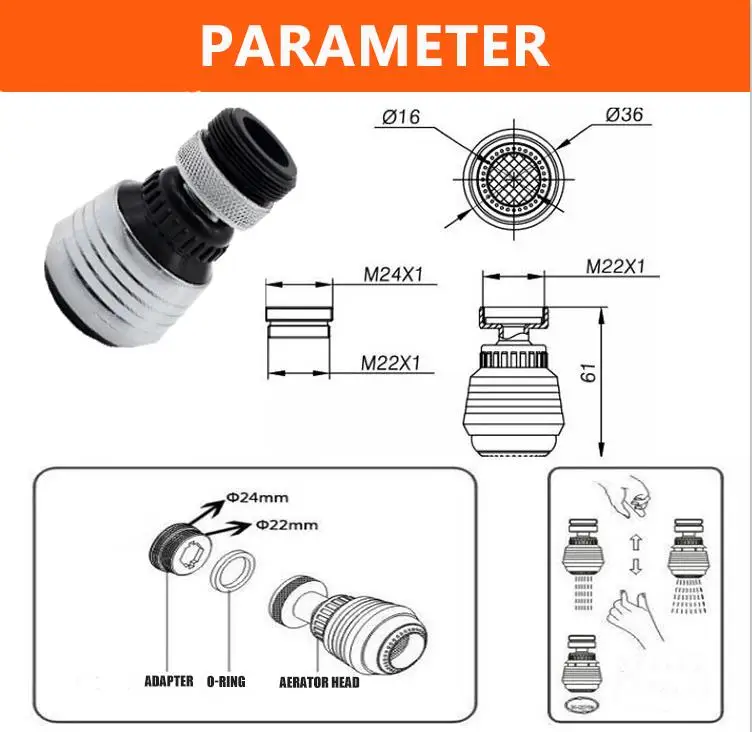 PARAMETER

Ø16

Ø36

M24X1

M22X1

M22X1

61

Φ24mm

Φ22mm

ADAPTER

O-RING

AERATOR HEAD