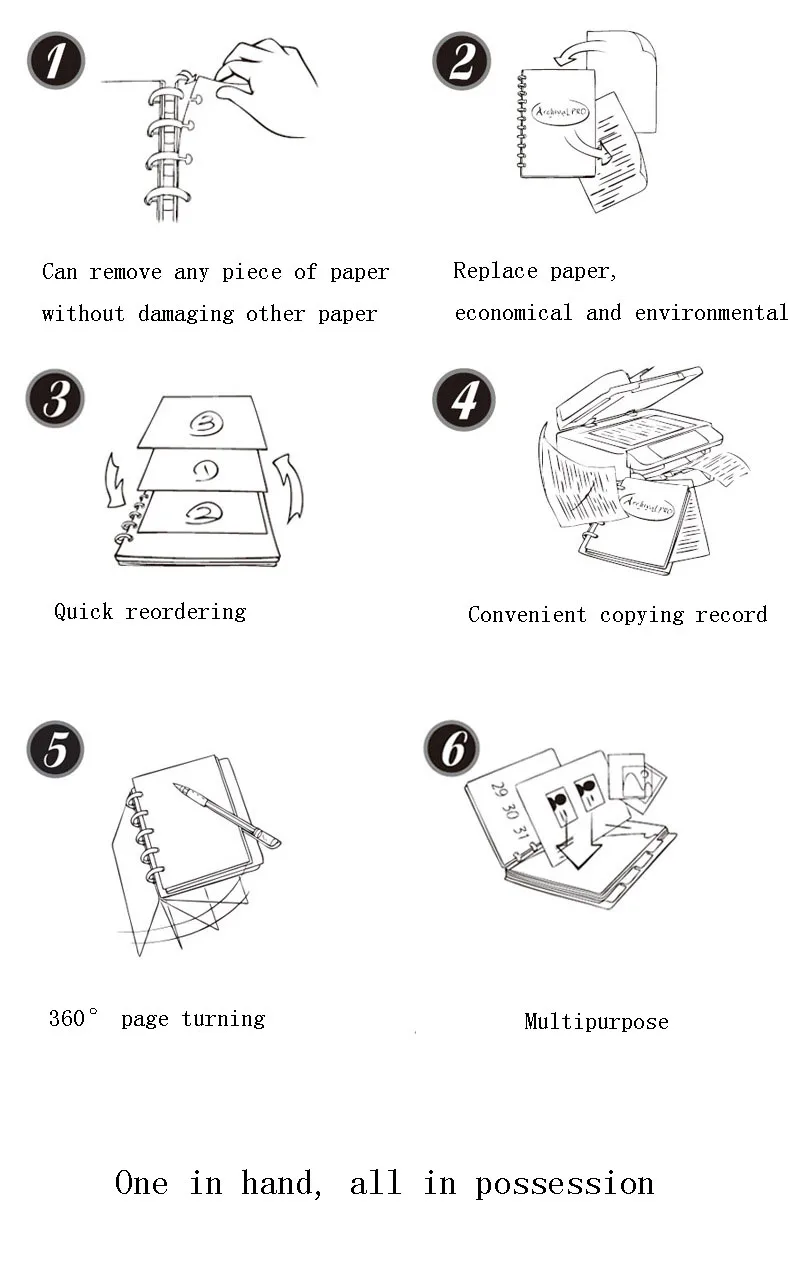 1

Can remove any piece of paper without damaging other paper

2

Archival PRO

Replace paper, economical and environmental

3

3

1

2

Quick reordering

4

Archival PRO

Convenient copying record

5

360° page turning

6

29 30 31

Multipurpose

One in hand, all in possession