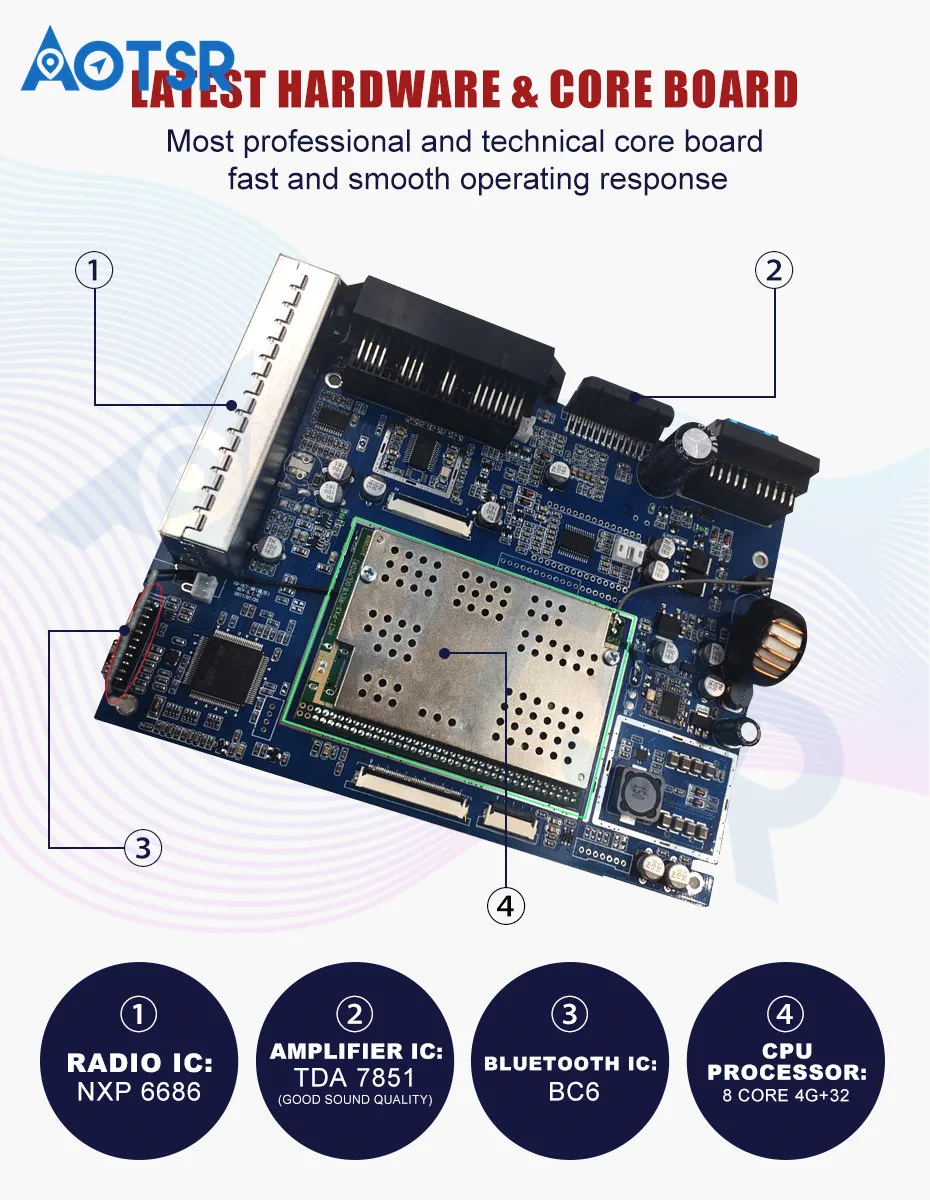 AOTSR

LATEST HARDWARE & CORE BOARD

Most professional and technical core board fast and smooth operating response

①

②

③

④

①
RADIO IC:
NXP 6686

②
AMPLIFIER IC:
TDA 7851
(GOOD SOUND QUALITY)

③
BLUETOOTH IC:
BC6

④
CPU PROCESSOR:
8 CORE 4G+32