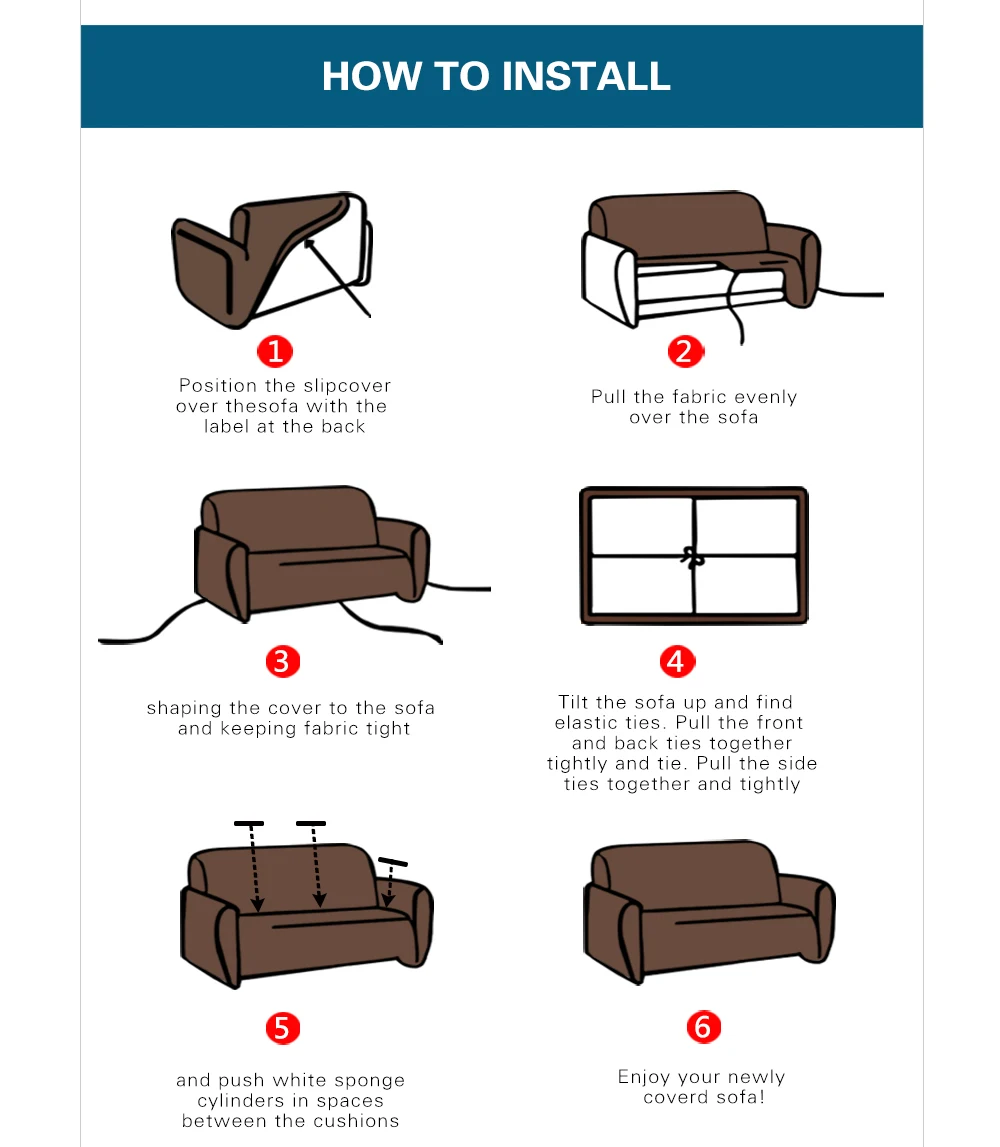 HOW TO INSTALL

1

Position the slipcover over thesofa with the label at the back

2

Pull the fabric evenly over the sofa

3

shaping the cover to the sofa and keeping fabric tight

4

Tilt the sofa up and find elastic ties. Pull the front and back ties together tightly and tie. Pull the side ties together and tightly

5

and push white sponge cylinders in spaces between the cushions

6

Enjoy your newly coverd sofa!