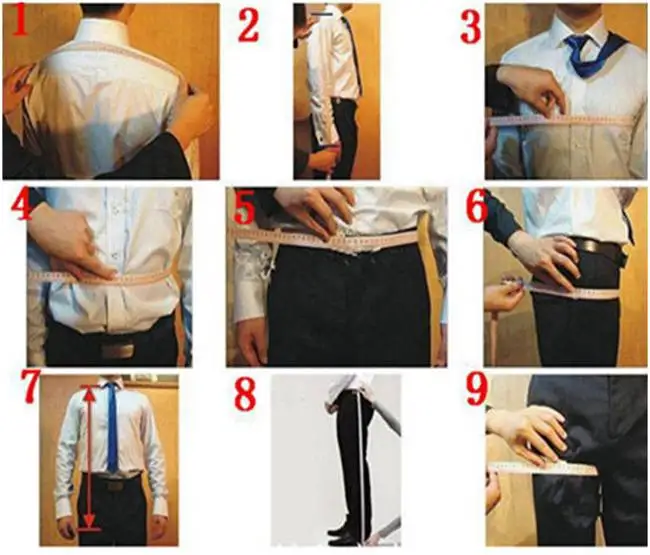 1

2

3

4

5

6

7

8

9