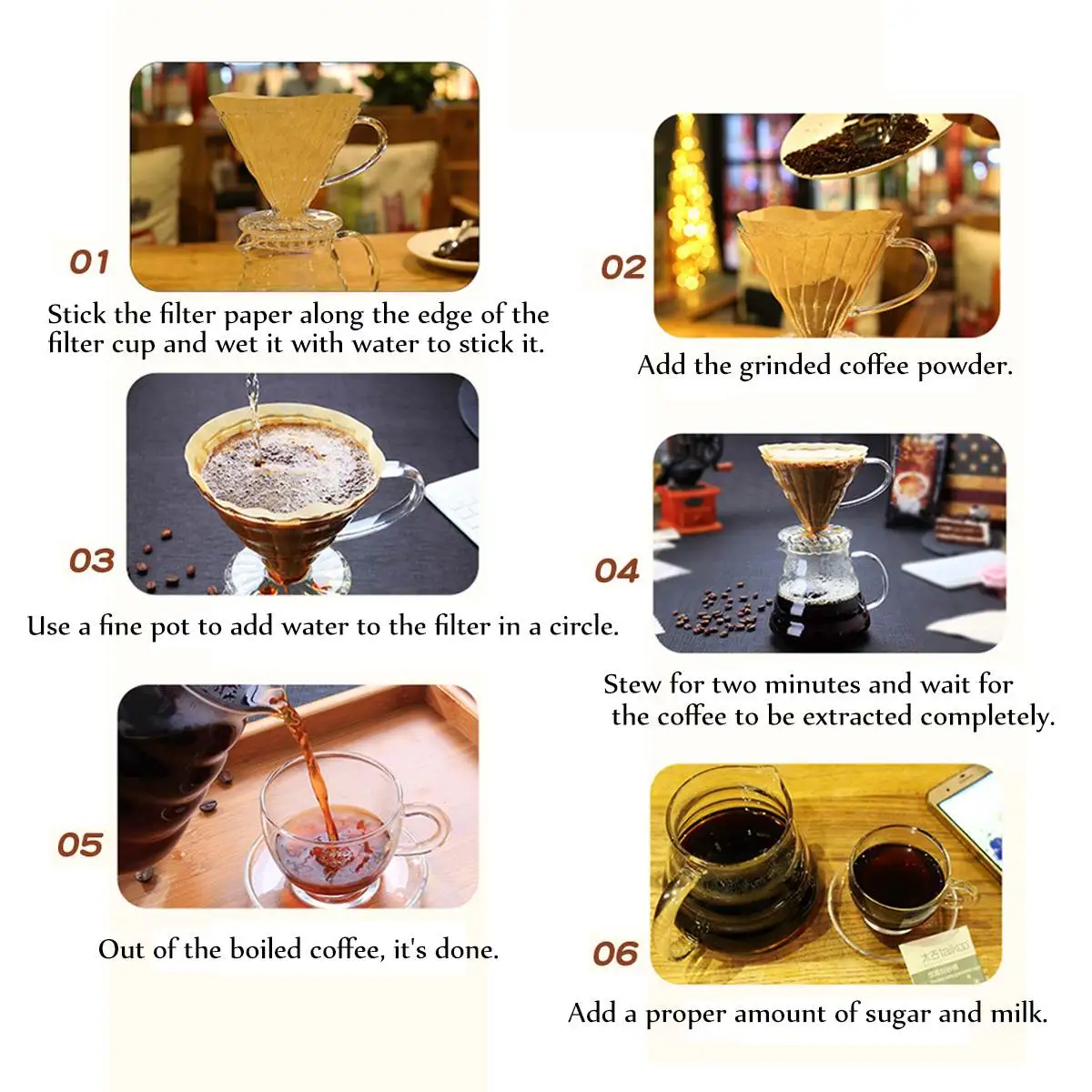 01

Stick the filter paper along the edge of the filter cup and wet it with water to stick it.

02

Add the grinded coffee powder.

03

Use a fine pot to add water to the filter in a circle.

04

Stew for two minutes and wait for the coffee to be extracted completely.

05

Out of the boiled coffee, it's done.

06

Add a proper amount of sugar and milk.