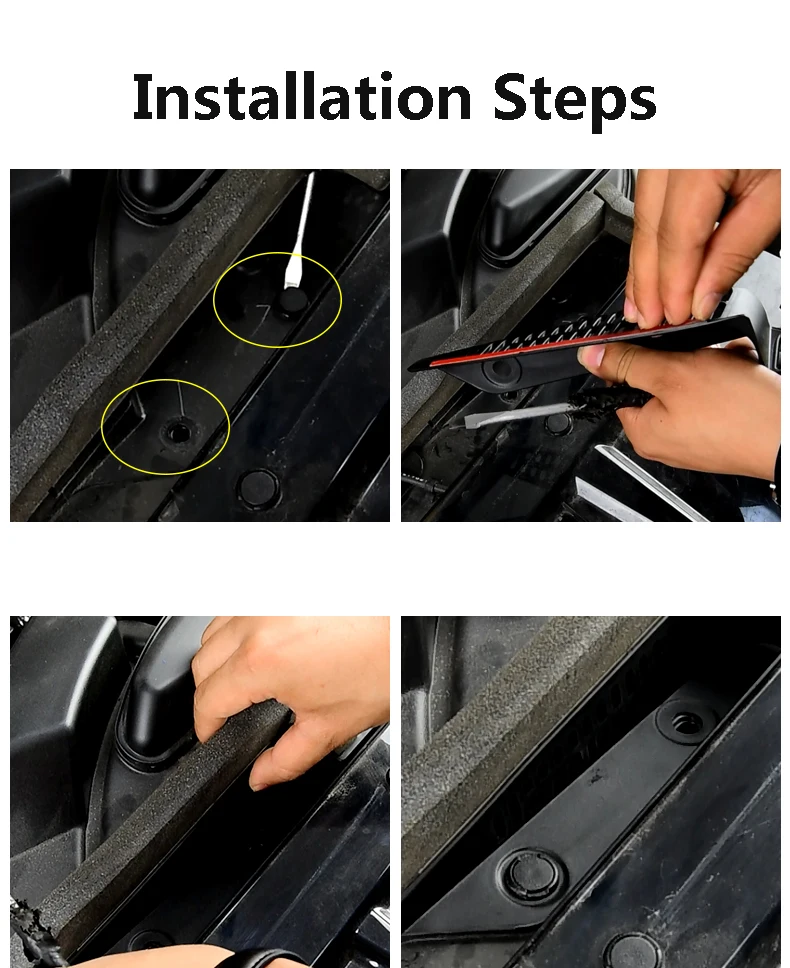 Installation Steps