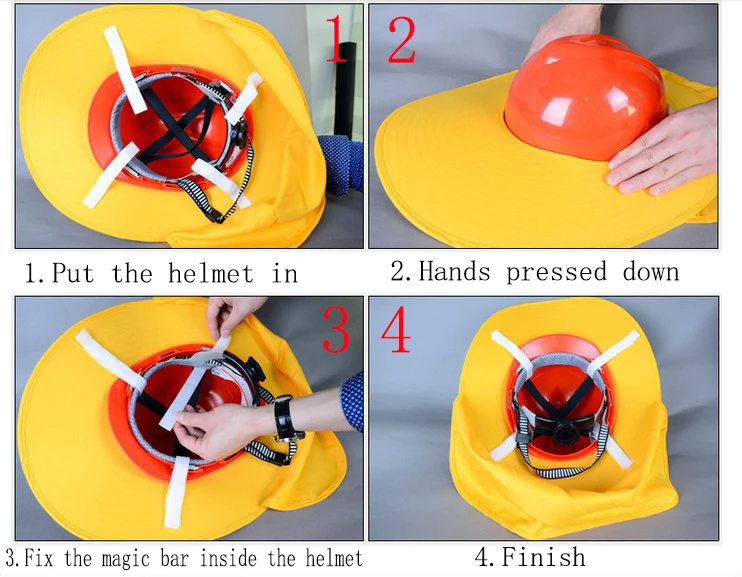 1

2

1. Put the helmet in

2. Hands pressed down

3

4

3. Fix the magic bar inside the helmet

4. Finish