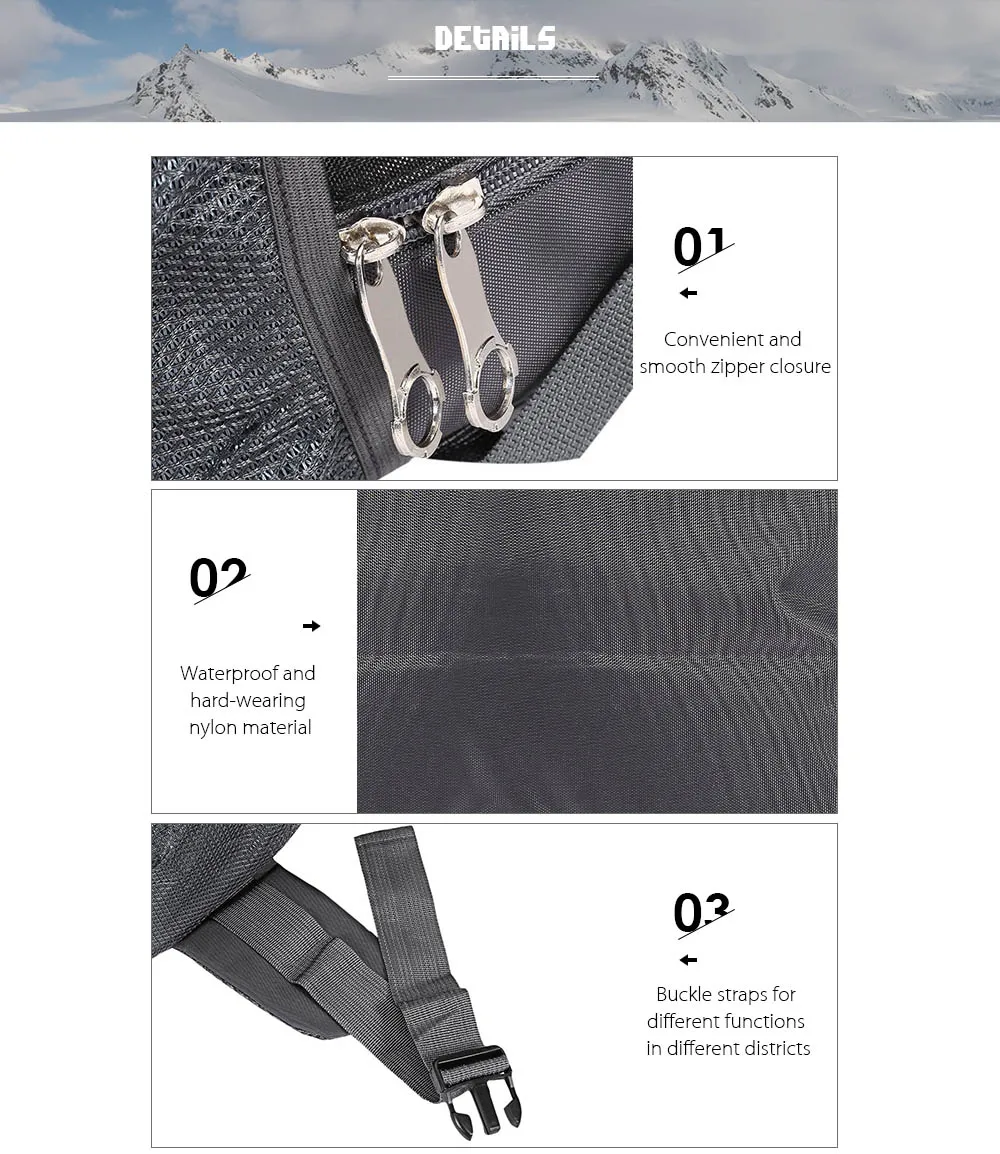 DETAILS

01

Convenient and smooth zipper closure

02

Waterproof and hard-wearing nylon material

03

Buckle straps for different functions in different districts