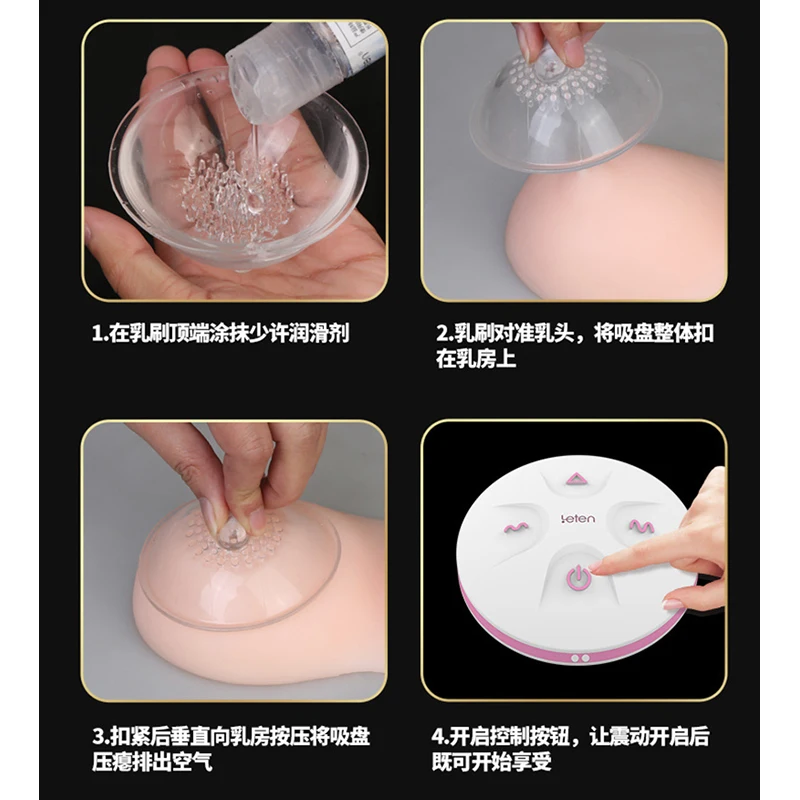 1.在乳刷顶端涂抹少许润滑剂

2.乳刷对准乳头，将吸盘整体扣在乳房上

3.扣紧后垂直向乳房按压将吸盘压瘪排出空气

leten

4.开启控制按钮，让震动开启后既可开始享受