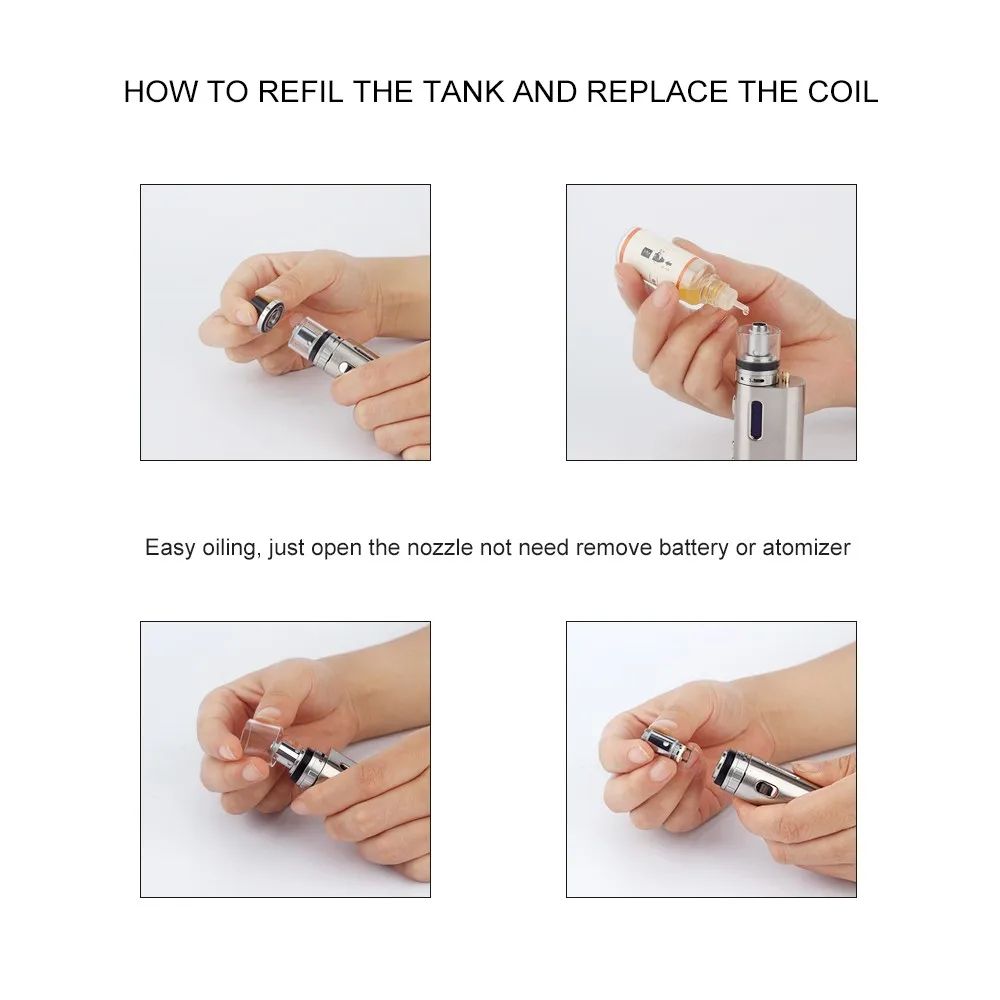 HOW TO REFIL THE TANK AND REPLACE THE COIL

Easy oiling, just open the nozzle not need remove battery or atomizer