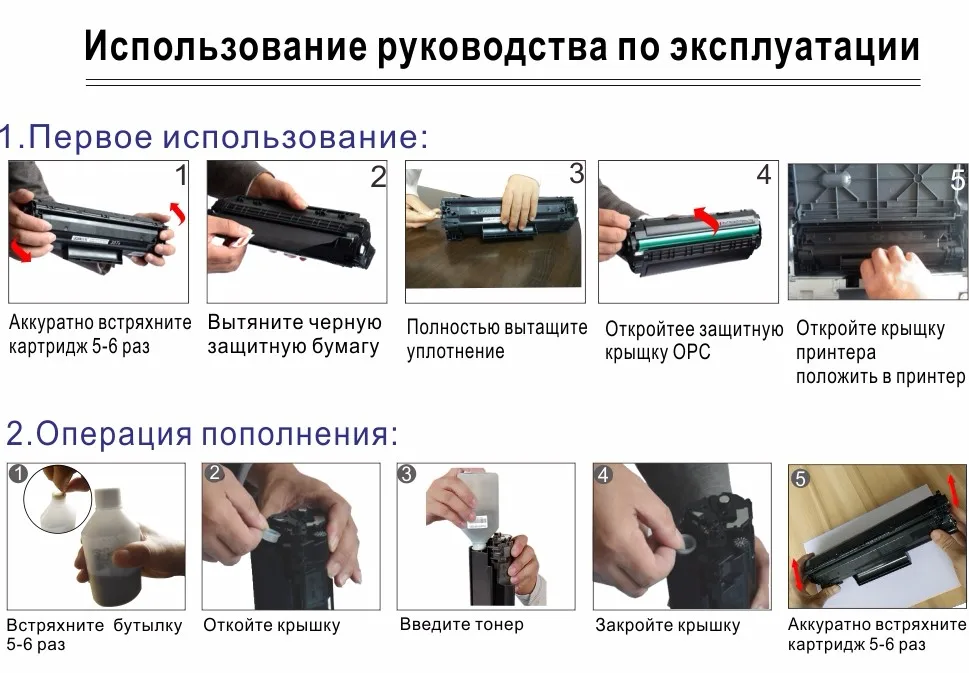 Использование руководства по эксплуатации

1.Первое использование:

1

Аккуратно встряхните картридж 5-6 раз

2

Вытяните черную защитную бумагу

3

Полностью вытащите уплотнение

4

Откройтее защитную крышку OPC

5

Откройте крышку принтера положить в принтер

2.Операция пополнения:

1

Встряхните бутылку 5-6 раз

2

Откойте крышку

3

Введите тонер

4

Закройте крышку

5

Аккуратно встряхните картридж 5-6 раз