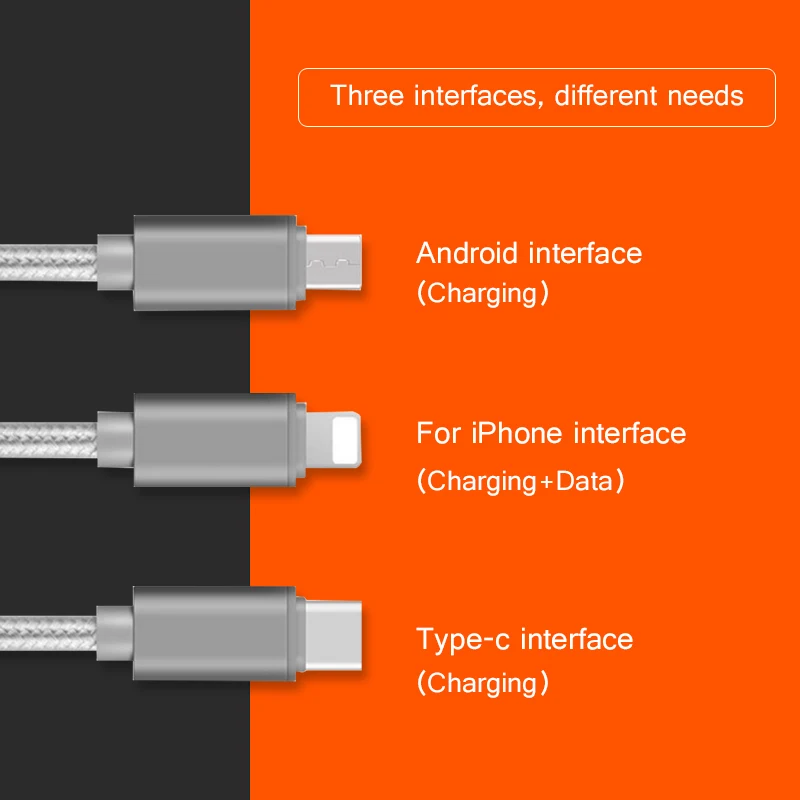 Three interfaces, different needs

Android interface
(Charging)

For iPhone interface
(Charging+Data)

Type-c interface
(Charging)