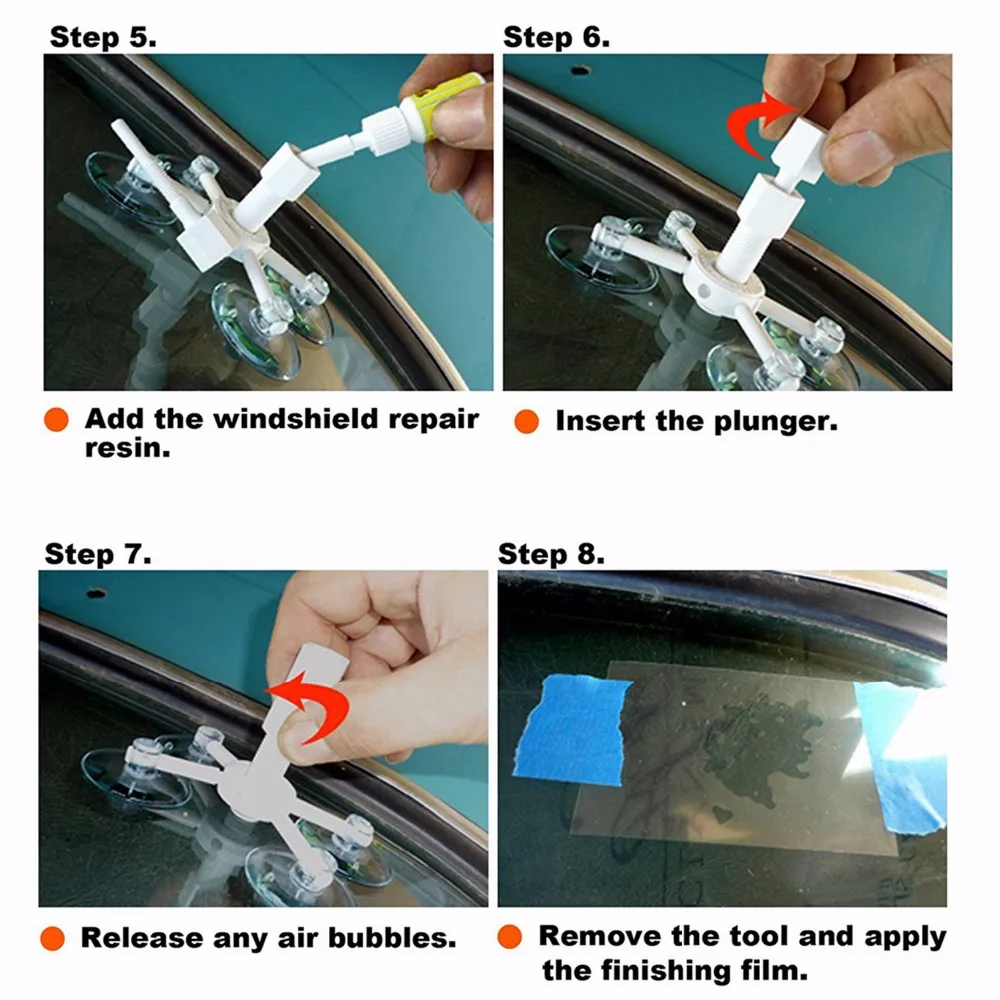 Step 5.

Add the windshield repair resin.

Step 6.

Insert the plunger.

Step 7.

Release any air bubbles.

Step 8.

Remove the tool and apply the finishing film.