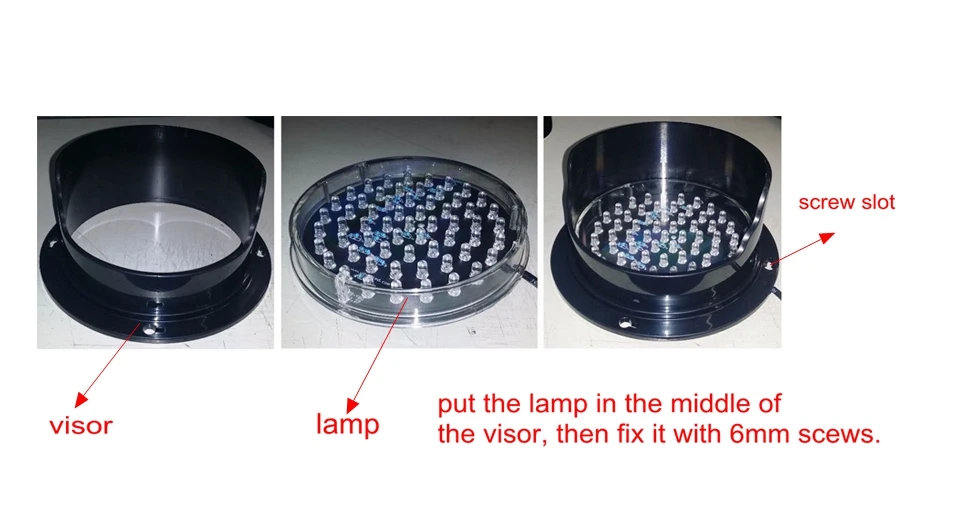 screw slot

visor

lamp

put the lamp in the middle of the visor, then fix it with 6mm scews.