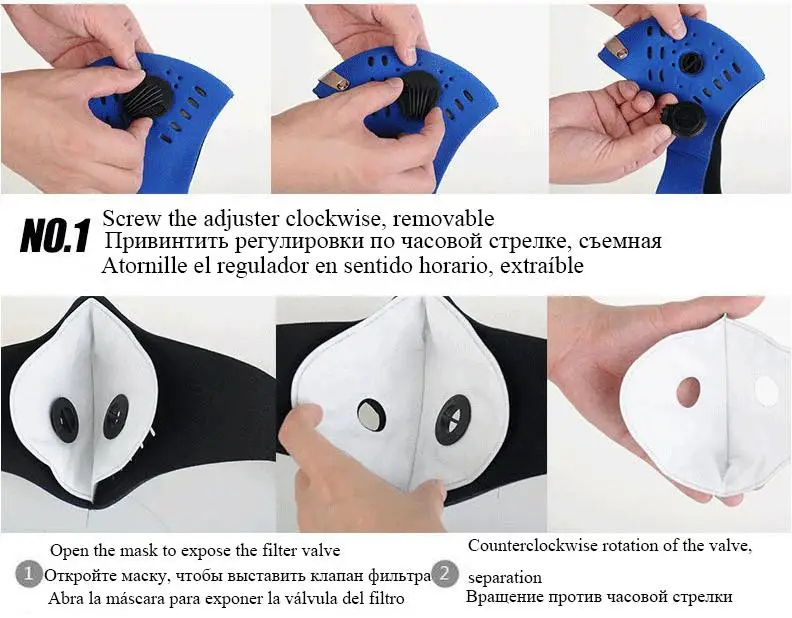 NO.1 Screw the adjuster clockwise, removable
Привинтить регулировки по часовой стрелке, съемная
Atornille el regulador en sentido horario, extraíble

1 Open the mask to expose the filter valve
Откройте маску, чтобы выставить клапан фильтра
Abra la máscara para exponer la válvula del filtro

2 Counterclockwise rotation of the valve, separation
Вращение против часовой стрелки