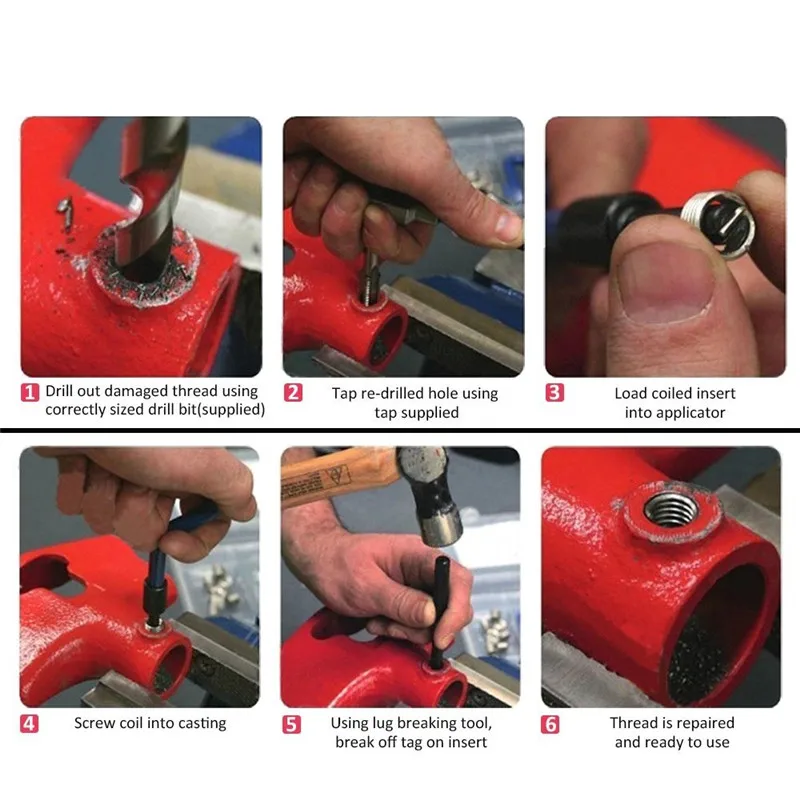 1 Drill out damaged thread using correctly sized drill bit(supplied)

2 Tap re-drilled hole using tap supplied

3 Load coiled insert into applicator

4 Screw coil into casting

5 Using lug breaking tool, break off tag on insert

6 Thread is repaired and ready to use