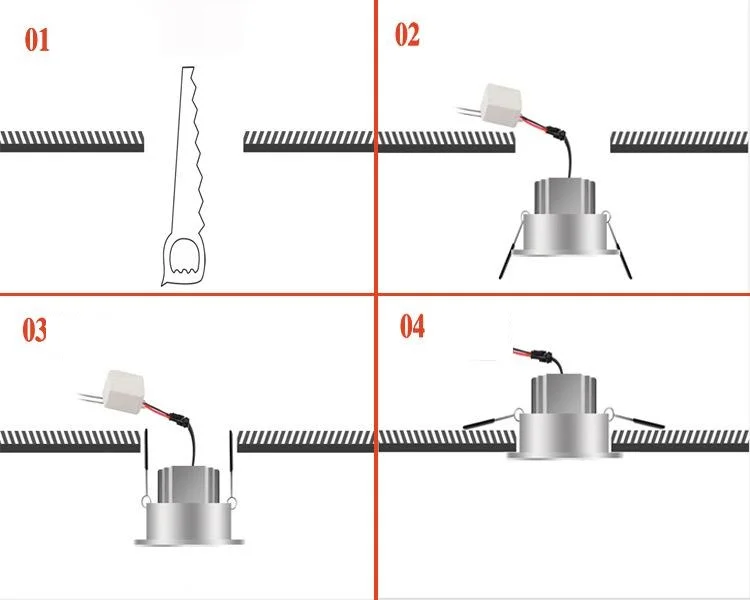 01

02

03

04