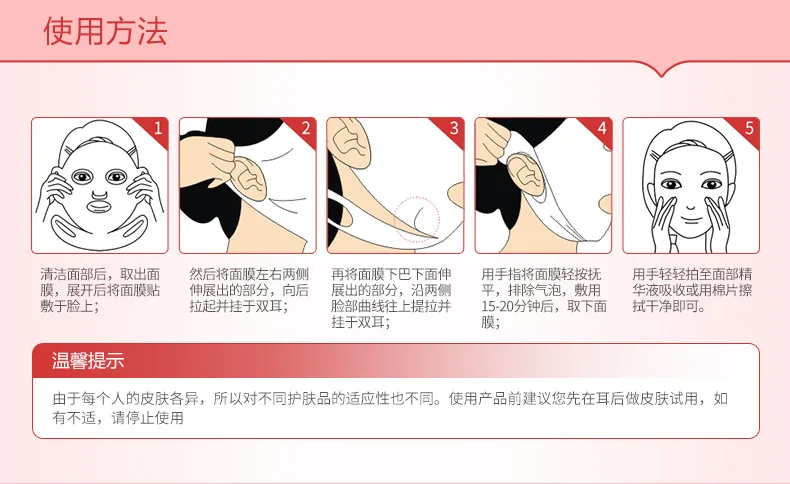 使用方法

1

清洁面部后，取出面膜，展开后将面膜贴敷于脸上；

2

然后将面膜左右两侧伸展出的部分，向后拉起并挂于双耳；

3

再将面膜下巴下面伸展出的部分，沿两侧脸部曲线往上提拉并挂于双耳；

4

用手指将面膜轻按抚平，排除气泡，敷用15-20分钟后，取下面膜；

5

用手轻轻拍至面部精华液吸收或用棉片擦拭干净即可。

温馨提示

由于每个人的皮肤各异，所以对不同护肤品的适应性也不同。使用产品前建议您先在耳后做皮肤试用，如有不适，请停止使用