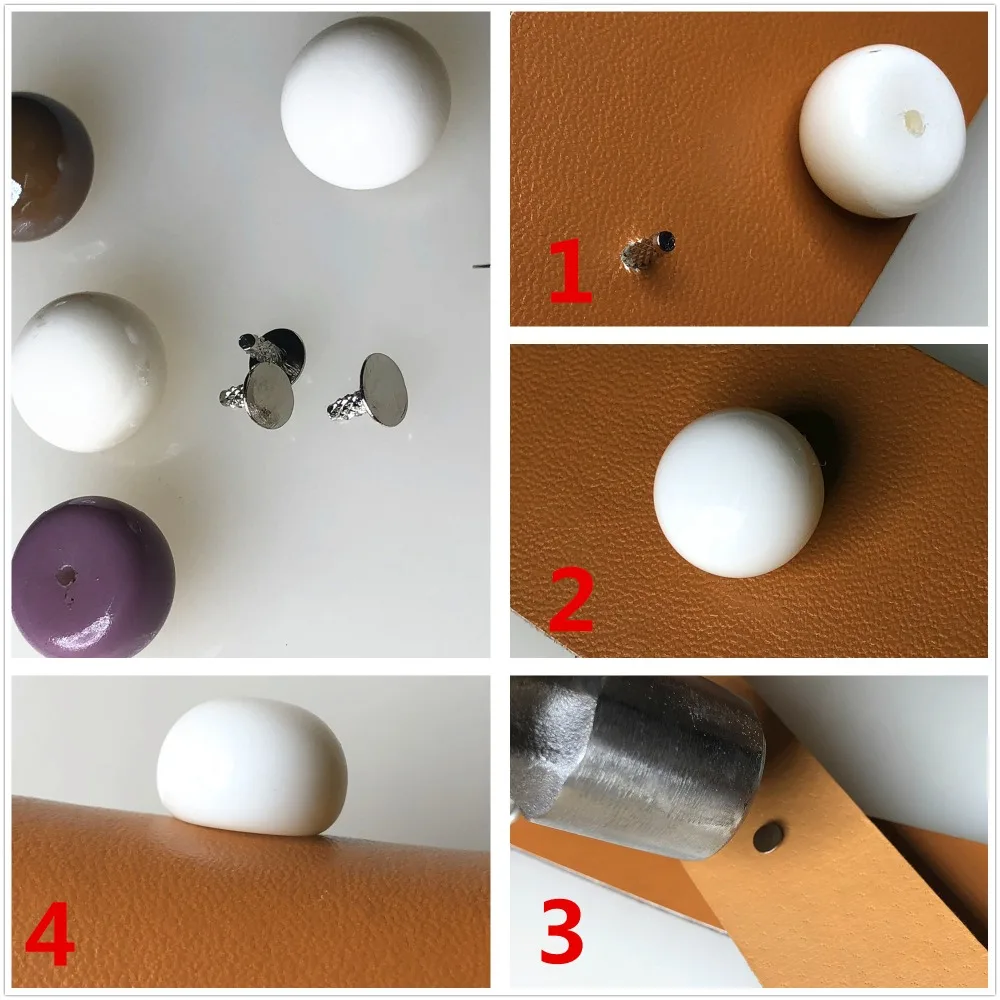 1

2

4

3