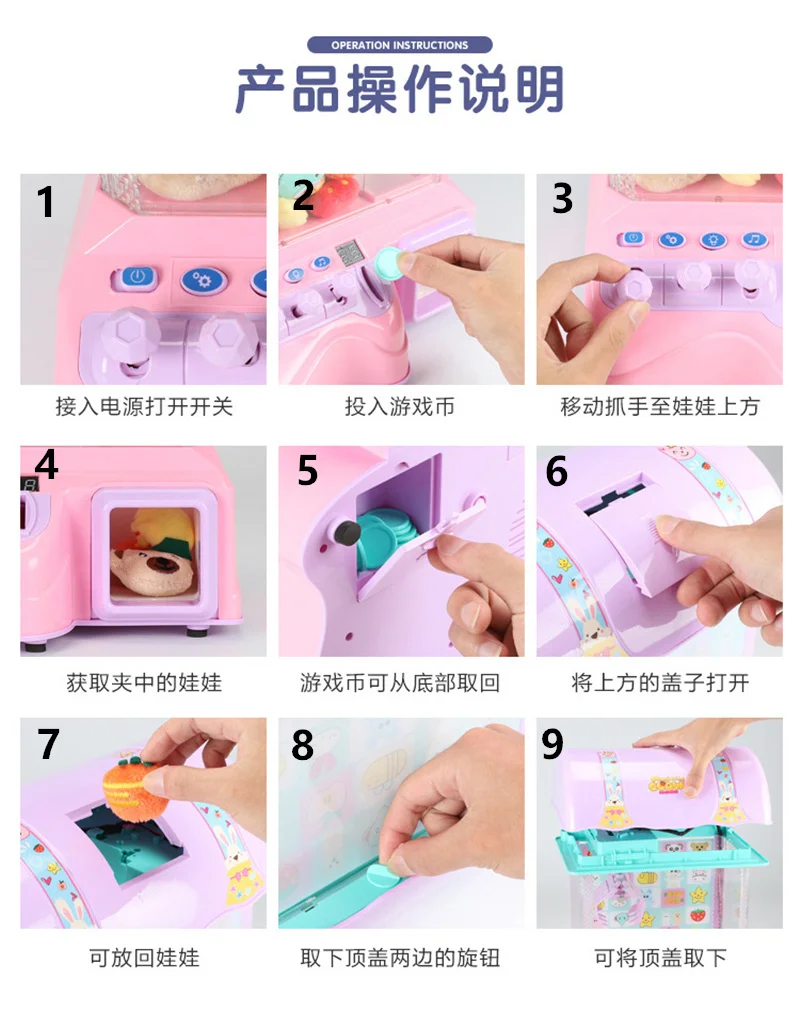 OPERATION INSTRUCTIONS

产品操作说明

1
接入电源打开开关

2
投入游戏币

3
移动抓手至娃娃上方

4
获取夹中的娃娃

5
游戏币可从底部取回

6
将上方的盖子打开

7
可放回娃娃

8
取下顶盖两边的旋钮

9
可将顶盖取下