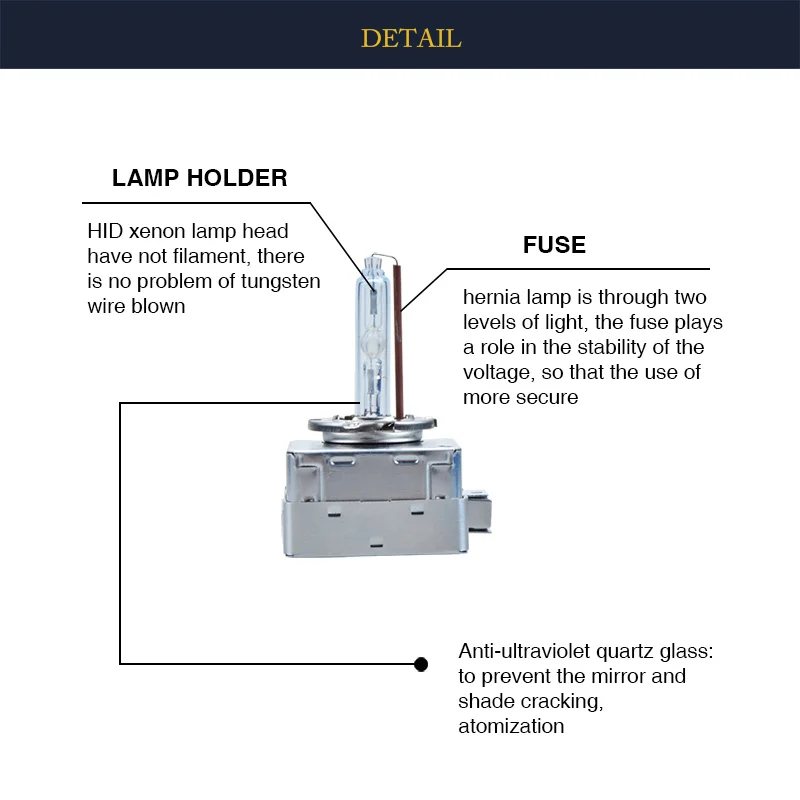 DETAIL

LAMP HOLDER

HID xenon lamp head have not filament, there is no problem of tungsten wire blown

FUSE

hernia lamp is through two levels of light, the fuse plays a role in the stability of the voltage, so that the use of more secure

Anti-ultraviolet quartz glass: to prevent the mirror and shade cracking, atomization