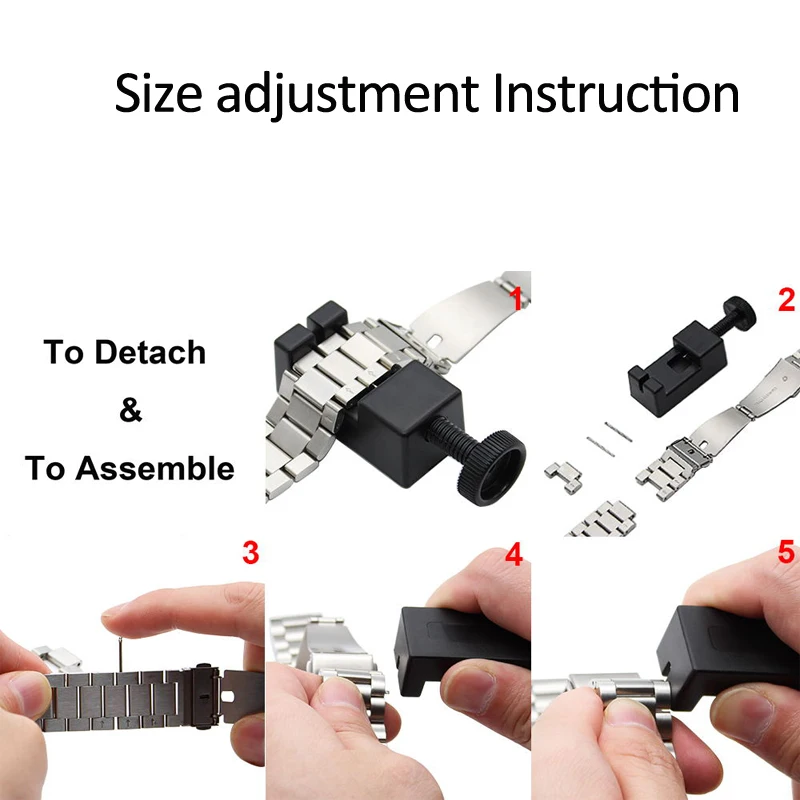 Size adjustment Instruction

To Detach

&

To Assemble

1

2

3

4

5