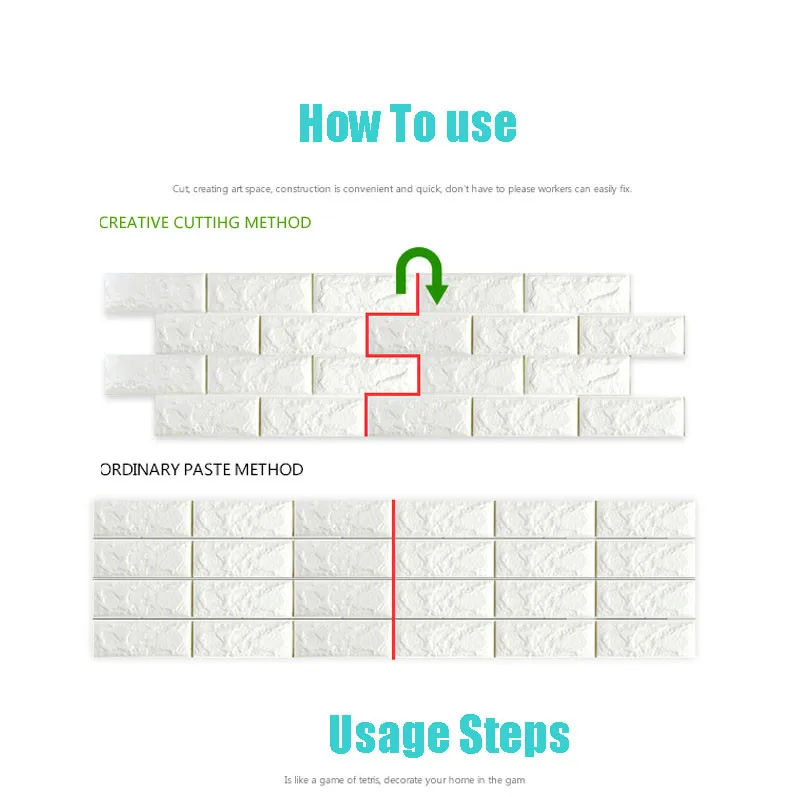 How To use

Cut, creating art space, construction is convenient and quick, don't have to please workers can easily fix.

CREATIVE CUTTIHG METHOD

ORDINARY PASTE METHOD

Usage Steps

Is like a game of tetris, decorate your home in the gam