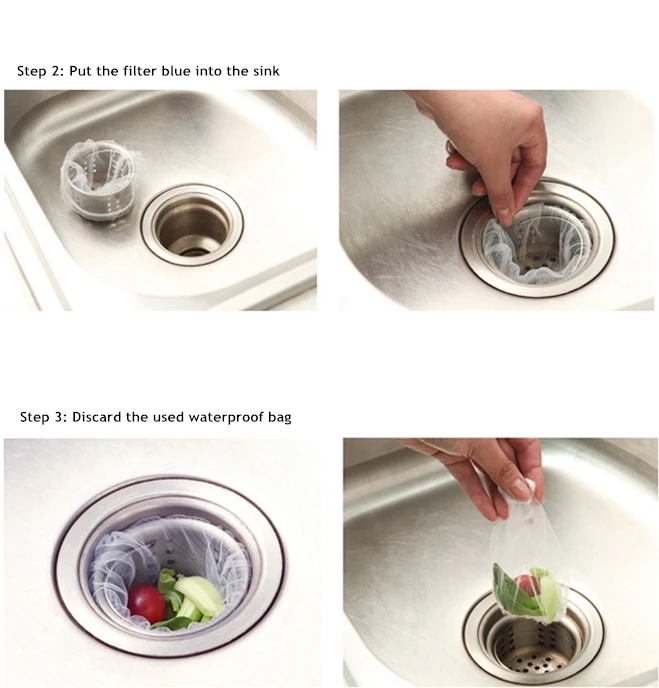 Step 2: Put the filter blue into the sink

Step 3: Discard the used waterproof bag