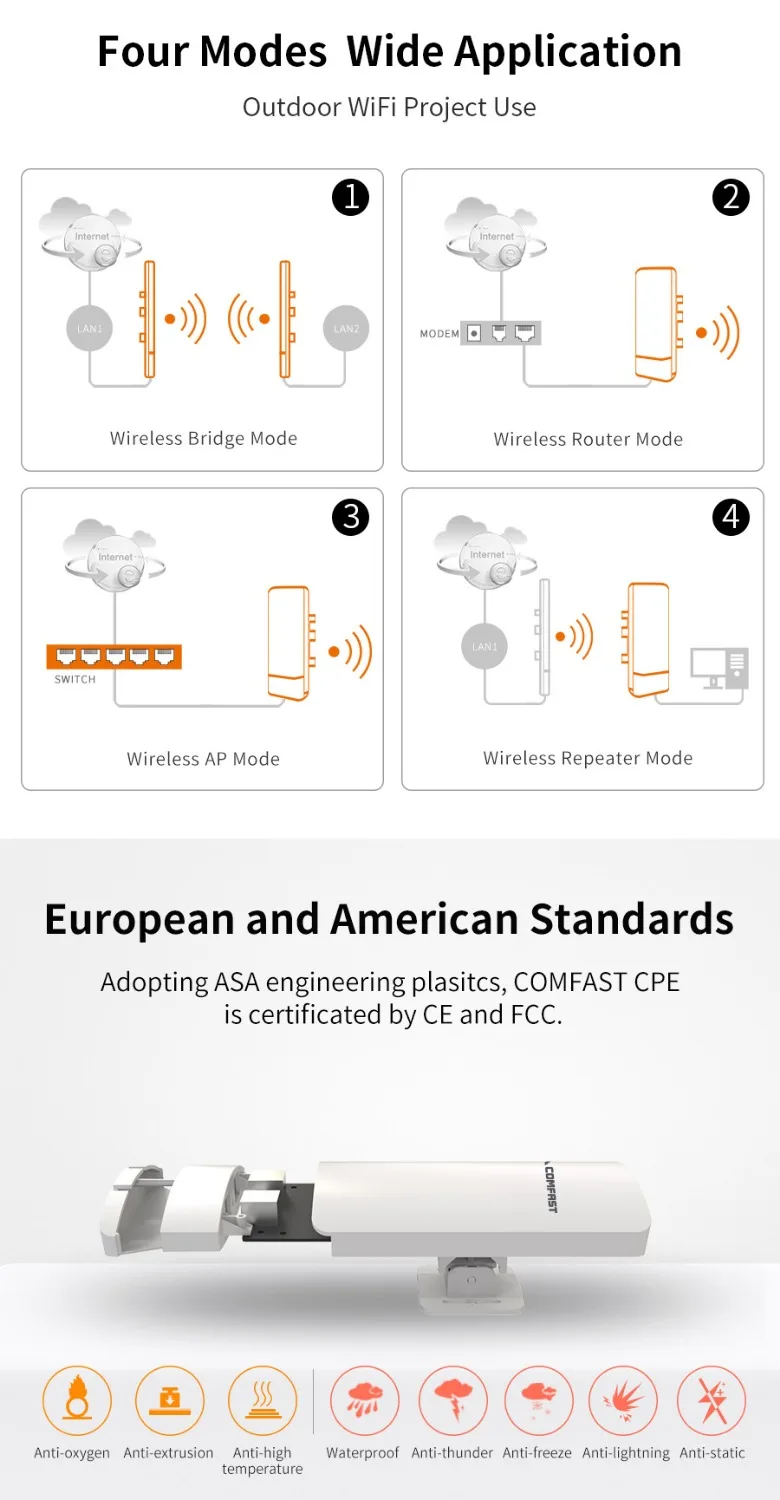 Four Modes Wide Application

Outdoor WiFi Project Use

1
Internet
LAN1
LAN2
Wireless Bridge Mode

2
Internet
MODEM
Wireless Router Mode

3
Internet
SWITCH
Wireless AP Mode

4
Internet
LAN1
Wireless Repeater Mode

European and American Standards

Adopting ASA engineering plasitcs, COMFAST CPE is certificated by CE and FCC.

COMFAST

Anti-oxygen
Anti-extrusion
Anti-high temperature
Waterproof
Anti-thunder
Anti-freeze
Anti-lightning
Anti-static