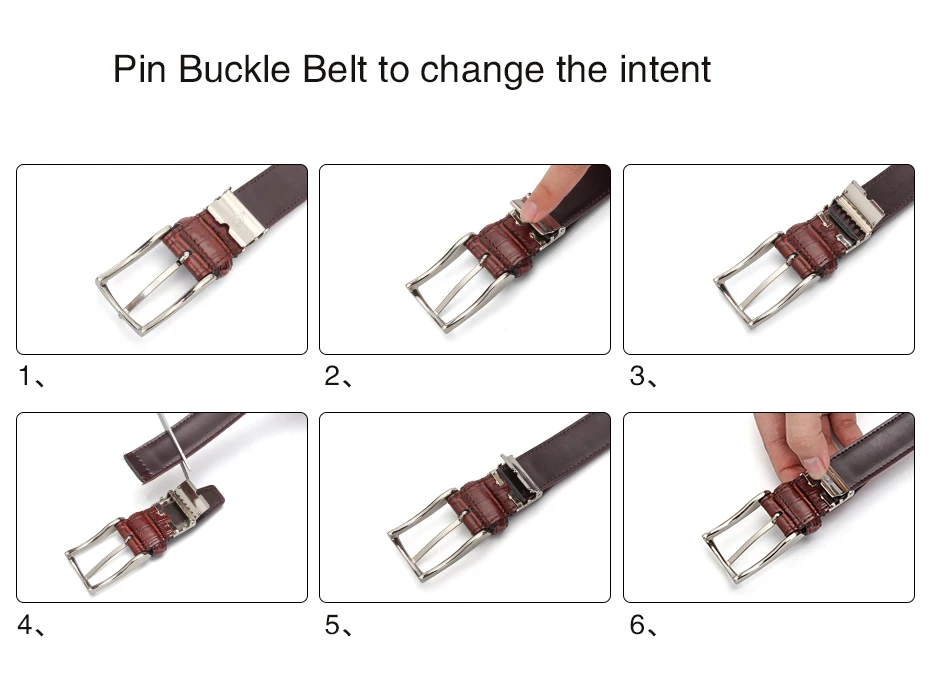 Pin Buckle Belt to change the intent

1、

2、

3、

4、

5、

6、