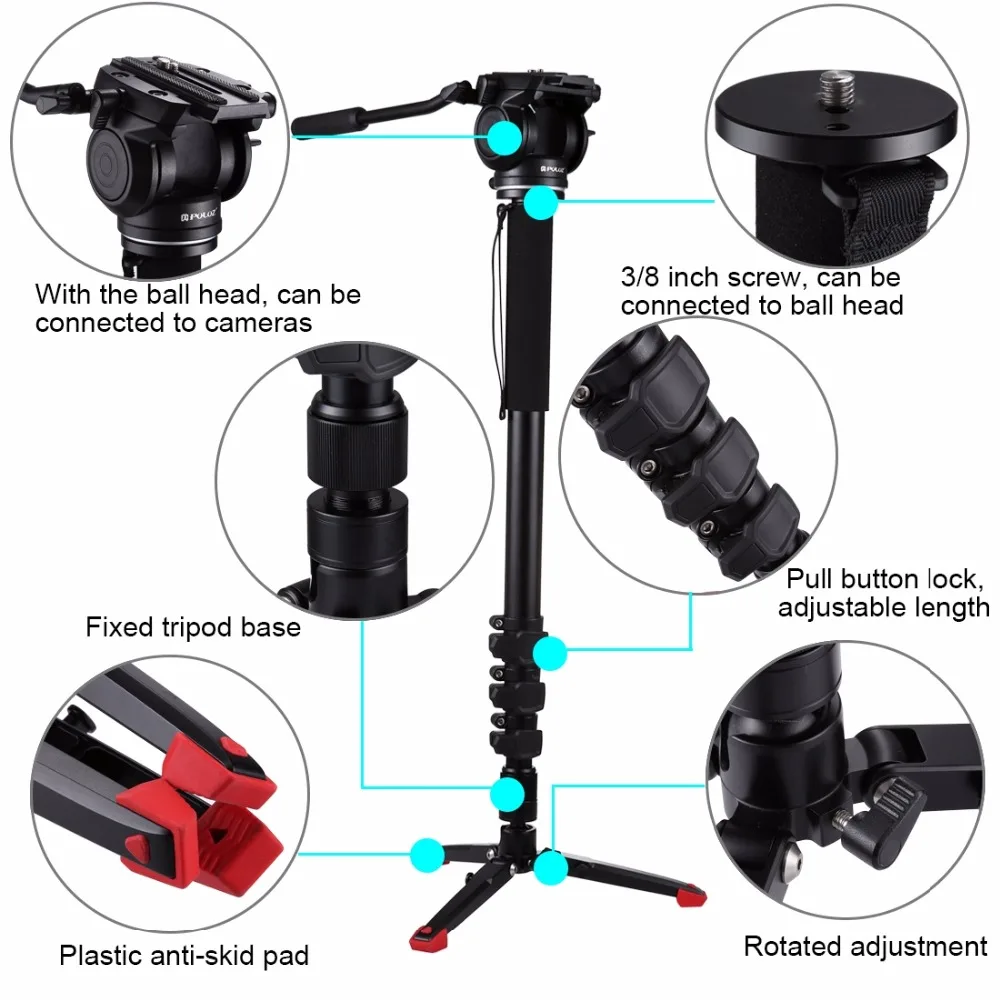 PULUZ

PULUZ

With the ball head, can be connected to cameras

3/8 inch screw, can be connected to ball head

Fixed tripod base

Pull button lock, adjustable length

Plastic anti-skid pad

Rotated adjustment