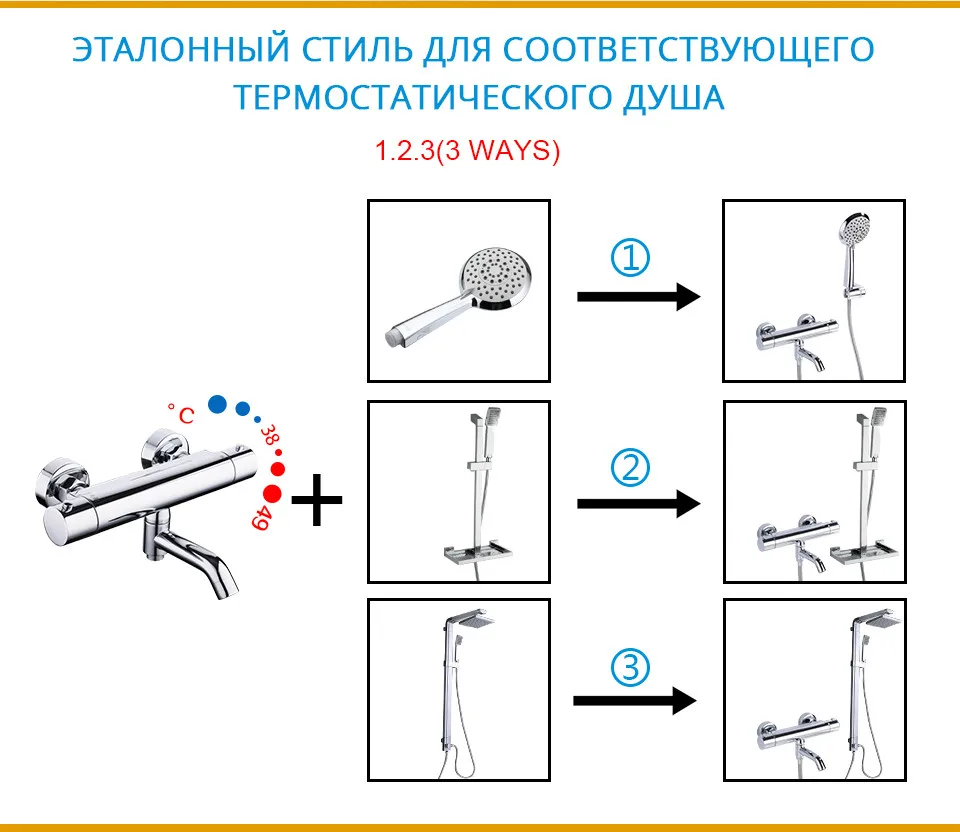 ЭТАЛОННЫЙ СТИЛЬ ДЛЯ СООТВЕТСТВУЮЩЕГО ТЕРМОСТАТИЧЕСКОГО ДУША

1.2.3(3 WAYS)

°C

38

49

+

①

②

③