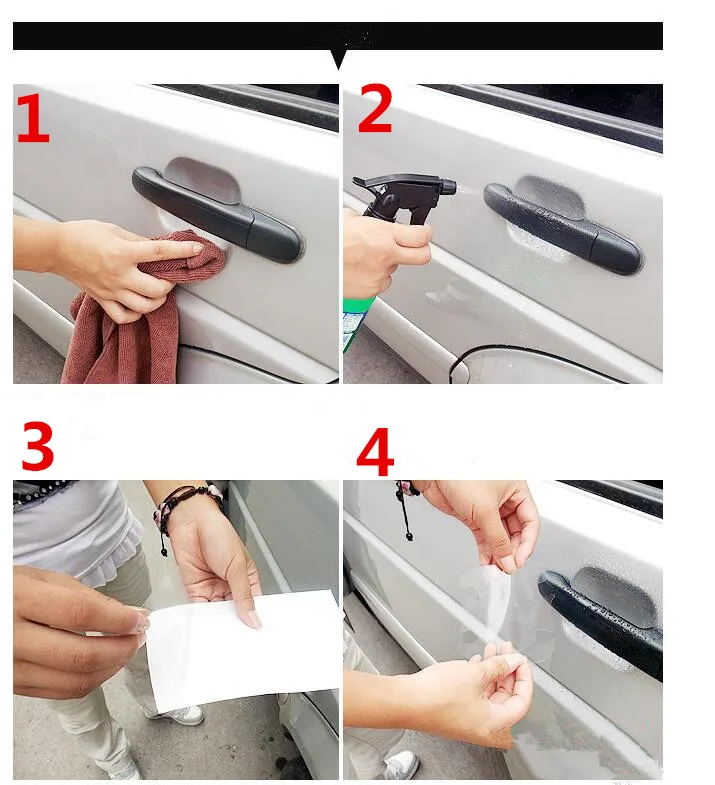 1

2

3

4