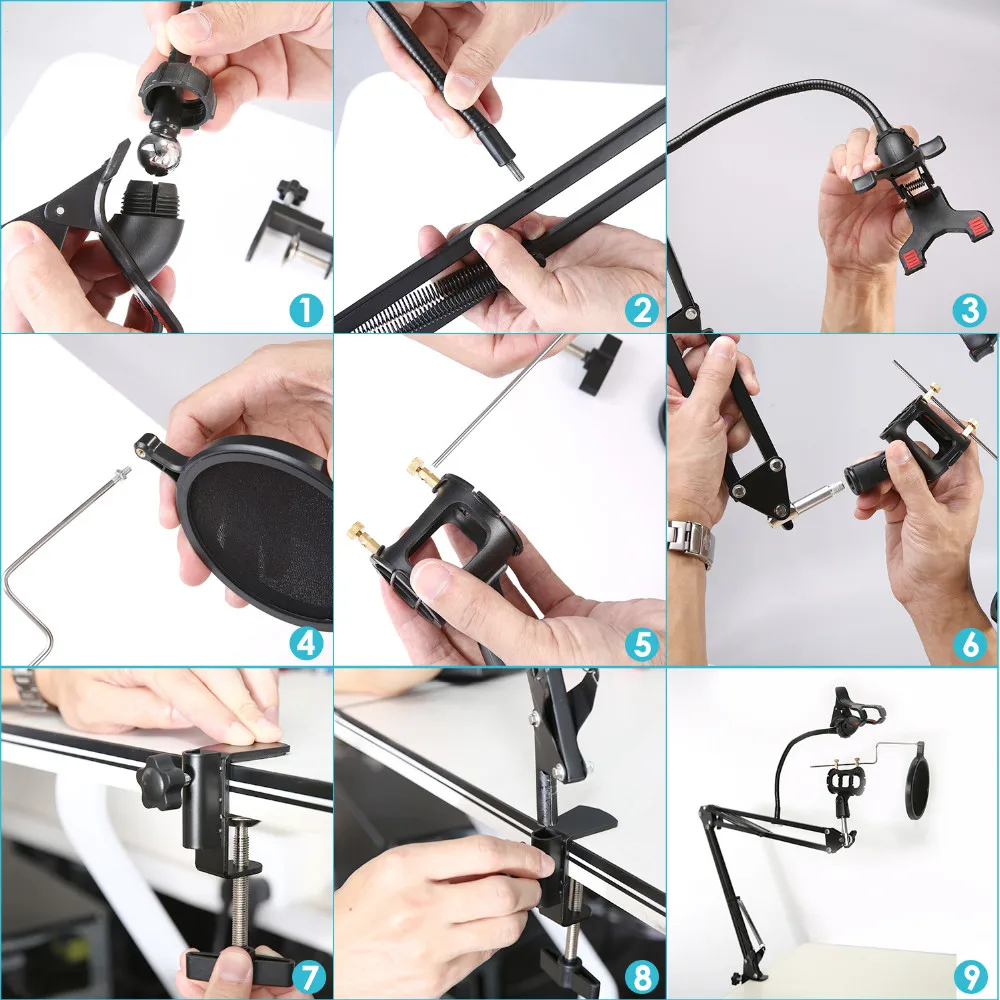 1
2
3
4
5
6
7
8
9