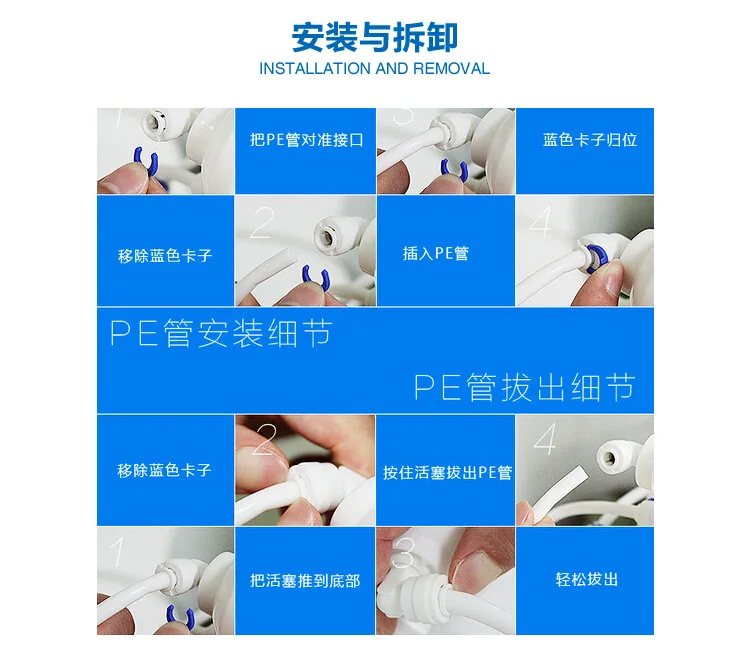 安装与拆卸
INSTALLATION AND REMOVAL

1
把PE管对准接口
3
蓝色卡子归位

移除蓝色卡子
2
插入PE管
4

PE管安装细节
PE管拔出细节

移除蓝色卡子
2
按住活塞拔出PE管
4

1
把活塞推到底部
3
轻松拔出