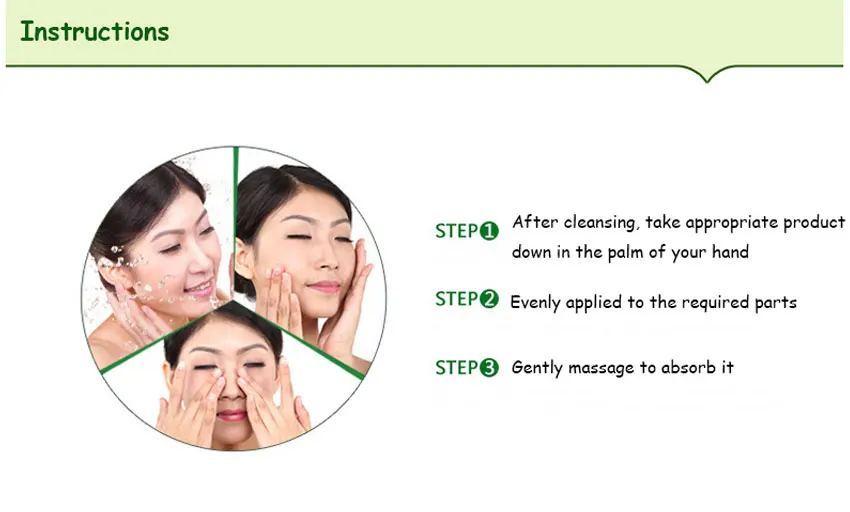 Instructions

STEP❶ After cleansing, take appropriate product down in the palm of your hand

STEP❷ Evenly applied to the required parts

STEP❸ Gently massage to absorb it