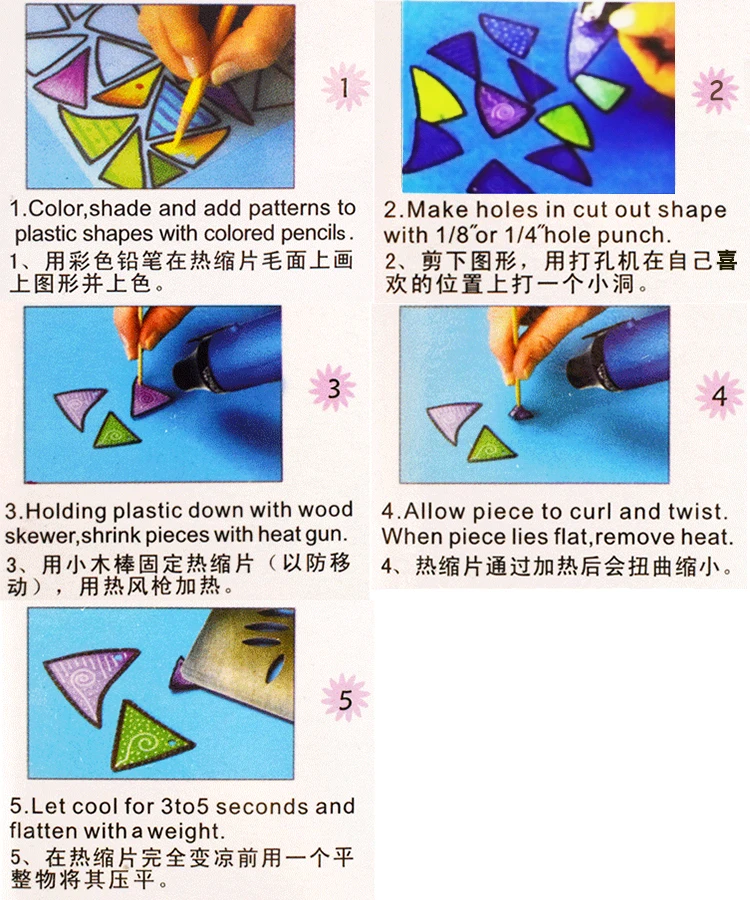 1

1.Color,shade and add patterns to plastic shapes with colored pencils.

1、用彩色铅笔在热缩片毛面上画上图形并上色。

2

2.Make holes in cut out shape with 1/8"or 1/4"hole punch.

2、剪下图形，用打孔机在自己喜欢的位置上打一个小洞。

3

3.Holding plastic down with wood skewer,shrink pieces with heat gun.

3、用小木棒固定热缩片（以防移动），用热风枪加热。

4

4.Allow piece to curl and twist. When piece lies flat,remove heat.

4、热缩片通过加热后会扭曲缩小。

5

5.Let cool for 3to5 seconds and flatten with a weight.

5、在热缩片完全变凉前用一个平整物将其压平。