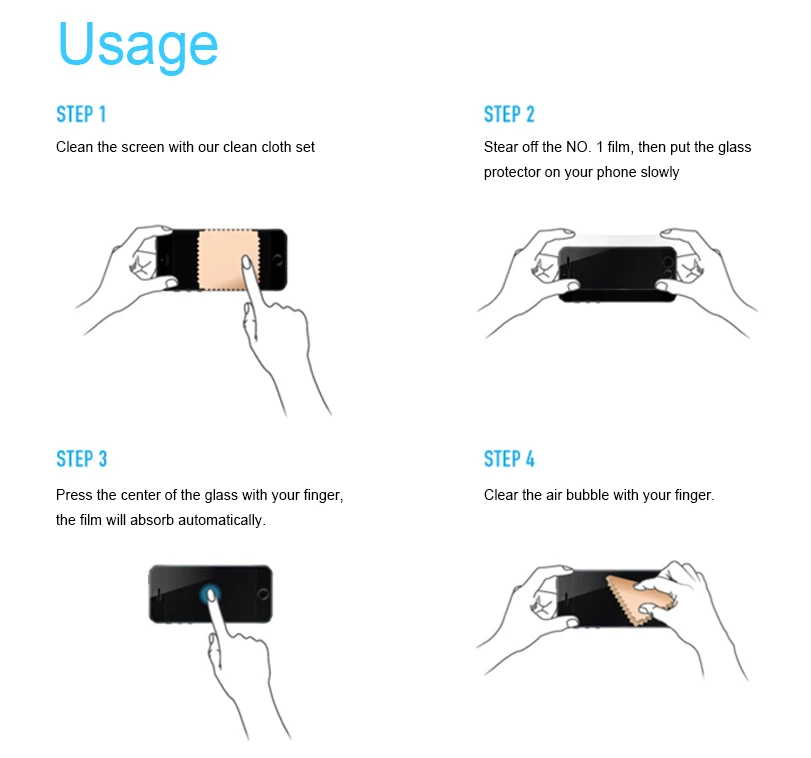 Usage

STEP 1

Clean the screen with our clean cloth set

STEP 2

Stear off the NO. 1 film, then put the glass protector on your phone slowly

STEP 3

Press the center of the glass with your finger, the film will absorb automatically.

STEP 4

Clear the air bubble with your finger.