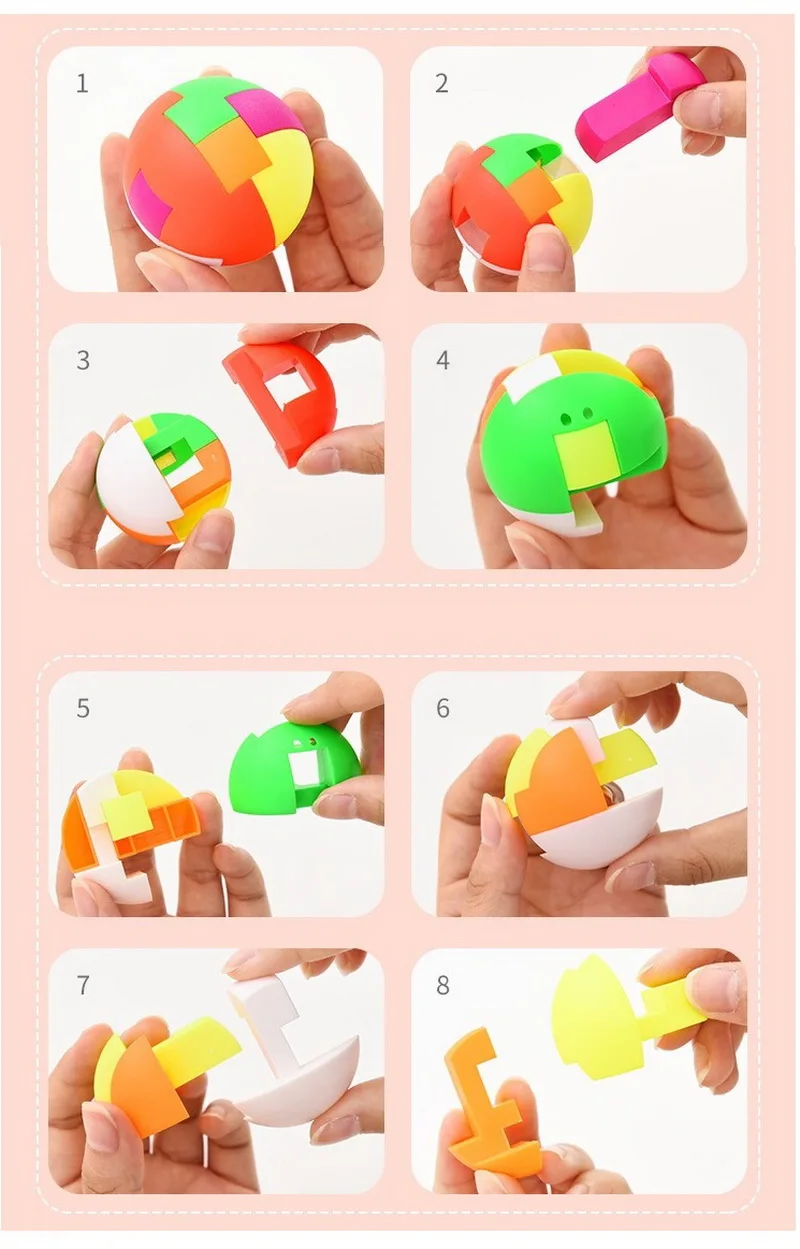 1

2

3

4

5

6

7

8