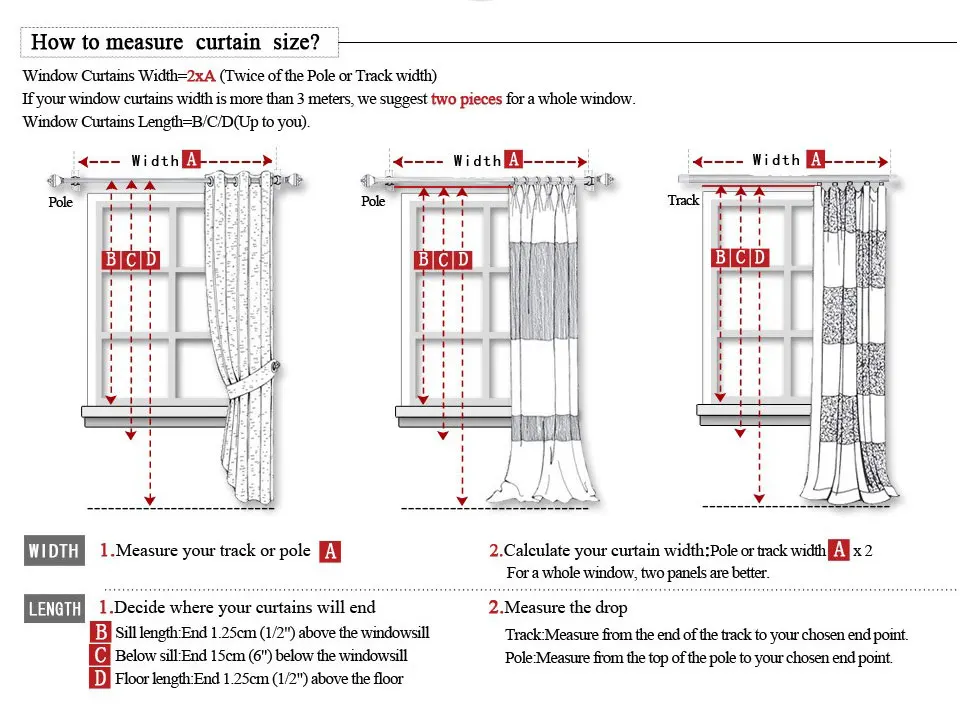 How to measure curtain size?

Window Curtains Width=2xA (Twice of the Pole or Track width)
If your window curtains width is more than 3 meters, we suggest two pieces for a whole window.
Window Curtains Length=B/C/D(Up to you).

Width A

Pole

B C D

Width A

Pole

B C D

Width A

Track

B C D

WIDTH 1.Measure your track or pole A

2.Calculate your curtain width:Pole or track width A x 2
For a whole window, two panels are better.

LENGTH 1.Decide where your curtains will end
B Sill length:End 1.25cm (1/2") above the windowsill
C Below sill:End 15cm (6") below the windowsill
D Floor length:End 1.25cm (1/2") above the floor

2.Measure the drop
Track:Measure from the end of the track to your chosen end point.
Pole:Measure from the top of the pole to your chosen end point.