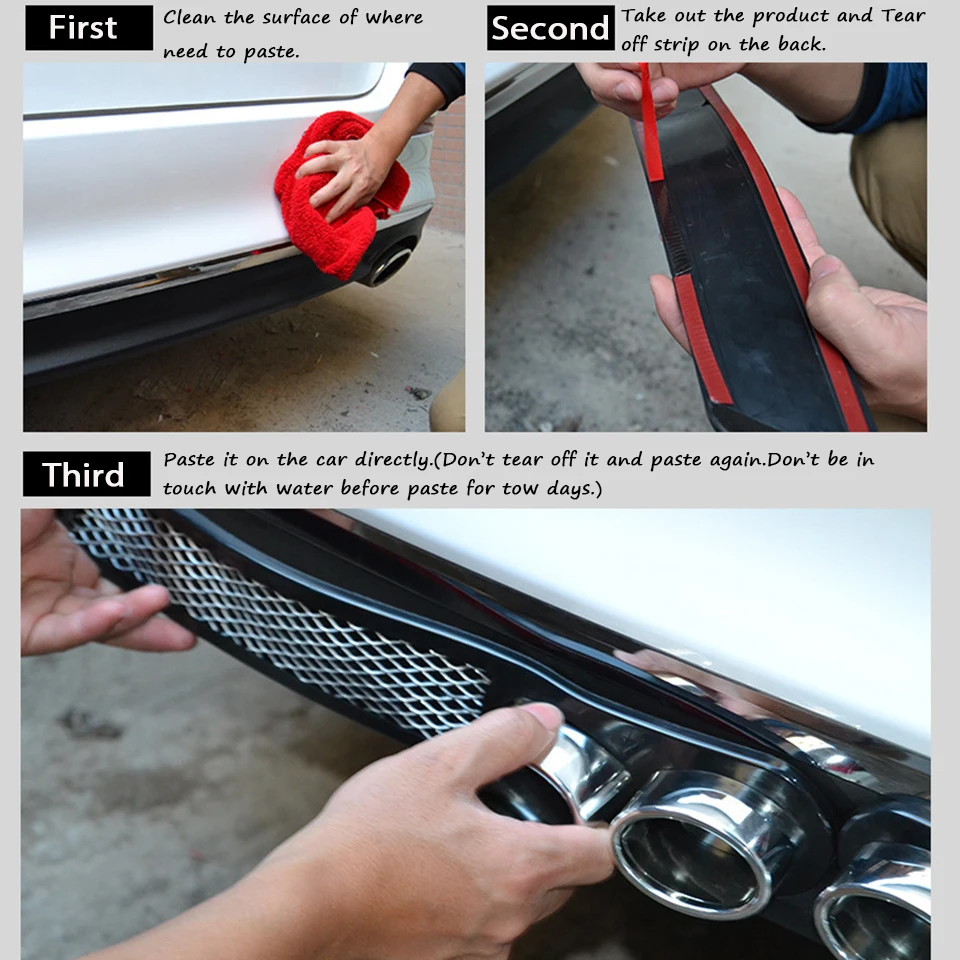 First

Clean the surface of where need to paste.

Second

Take out the product and Tear off strip on the back.

Third

Paste it on the car directly.(Don't tear off it and paste again.Don't be in touch with water before paste for tow days.)