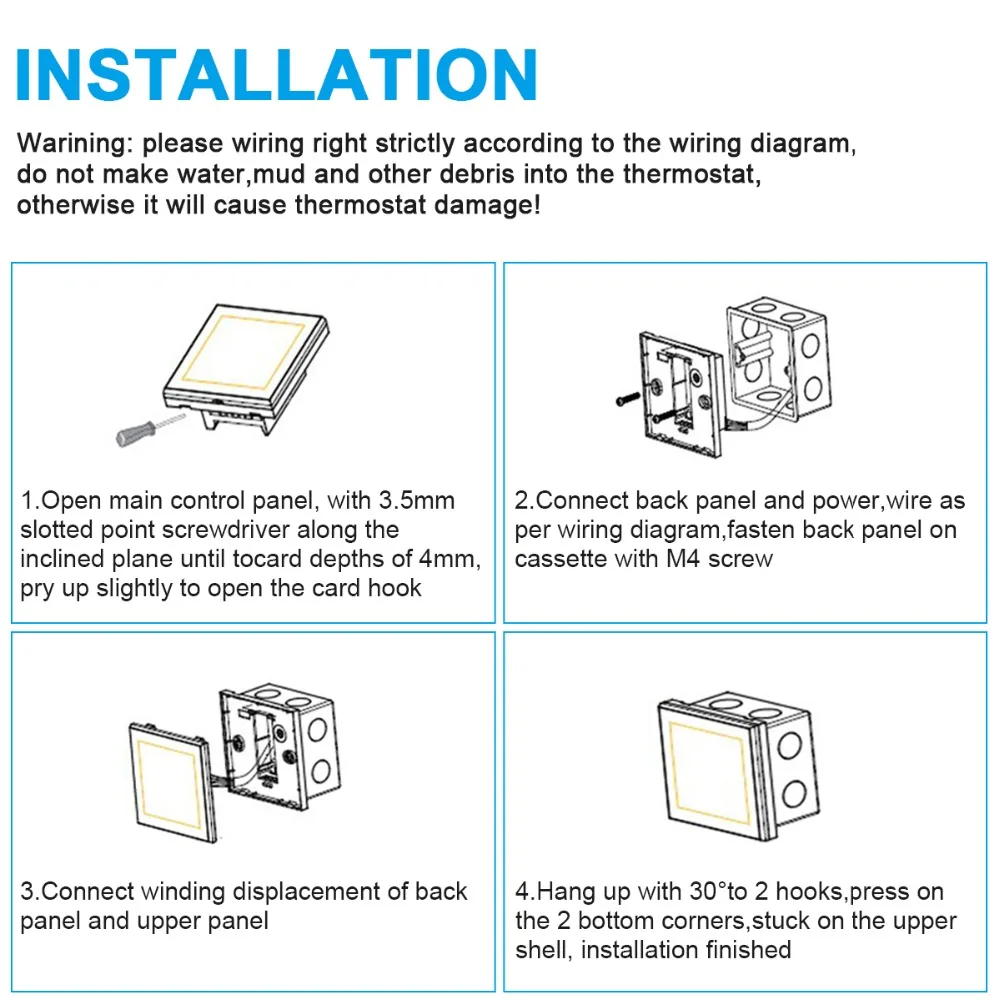 INSTALLATION

Warining: please wiring right strictly according to the wiring diagram, do not make water,mud and other debris into the thermostat, otherwise it will cause thermostat damage!

1.Open main control panel, with 3.5mm slotted point screwdriver along the inclined plane until tocard depths of 4mm, pry up slightly to open the card hook

2.Connect back panel and power,wire as per wiring diagram,fasten back panel on cassette with M4 screw

3.Connect winding displacement of back panel and upper panel

4.Hang up with 30°to 2 hooks,press on the 2 bottom corners,stuck on the upper shell, installation finished