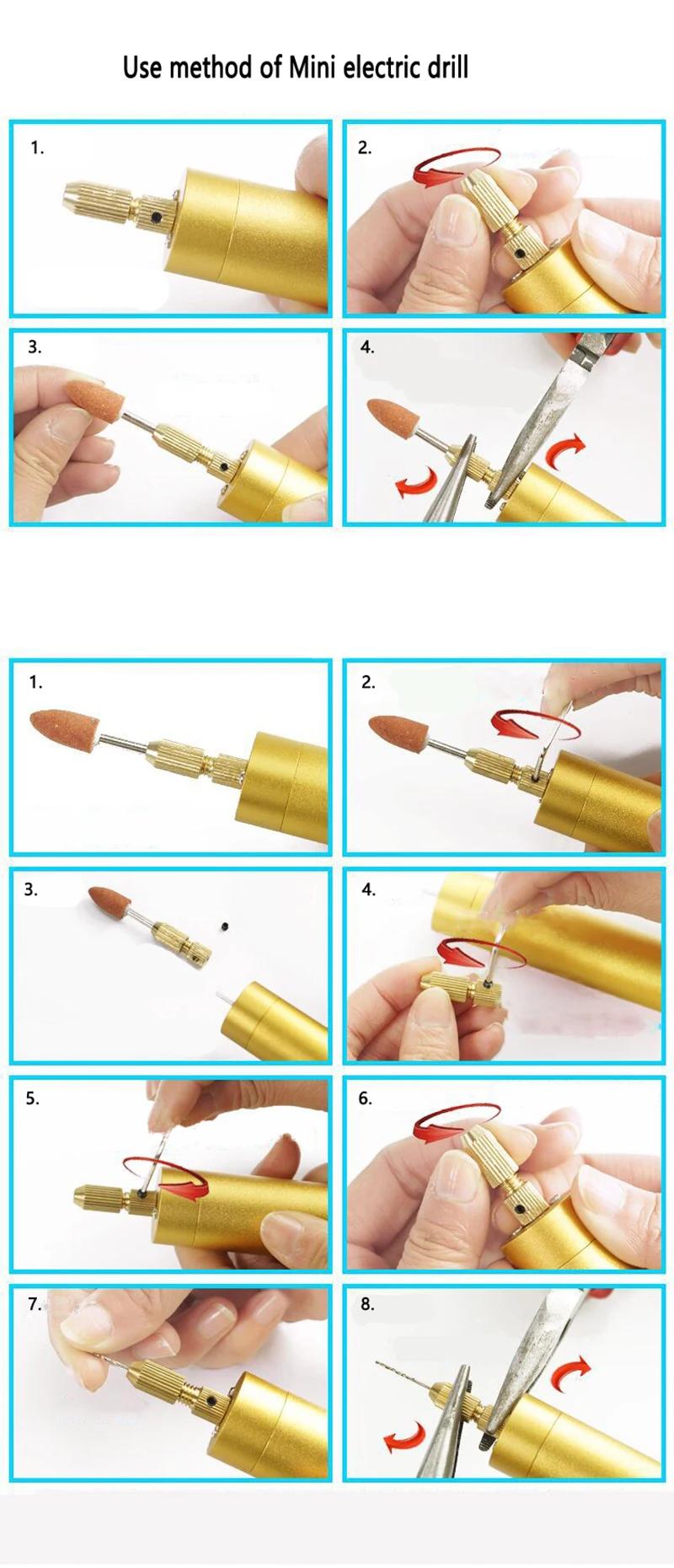 Use method of Mini electric drill

1.

2.

3.

4.

1.

2.

3.

4.

5.

6.

7.

8.