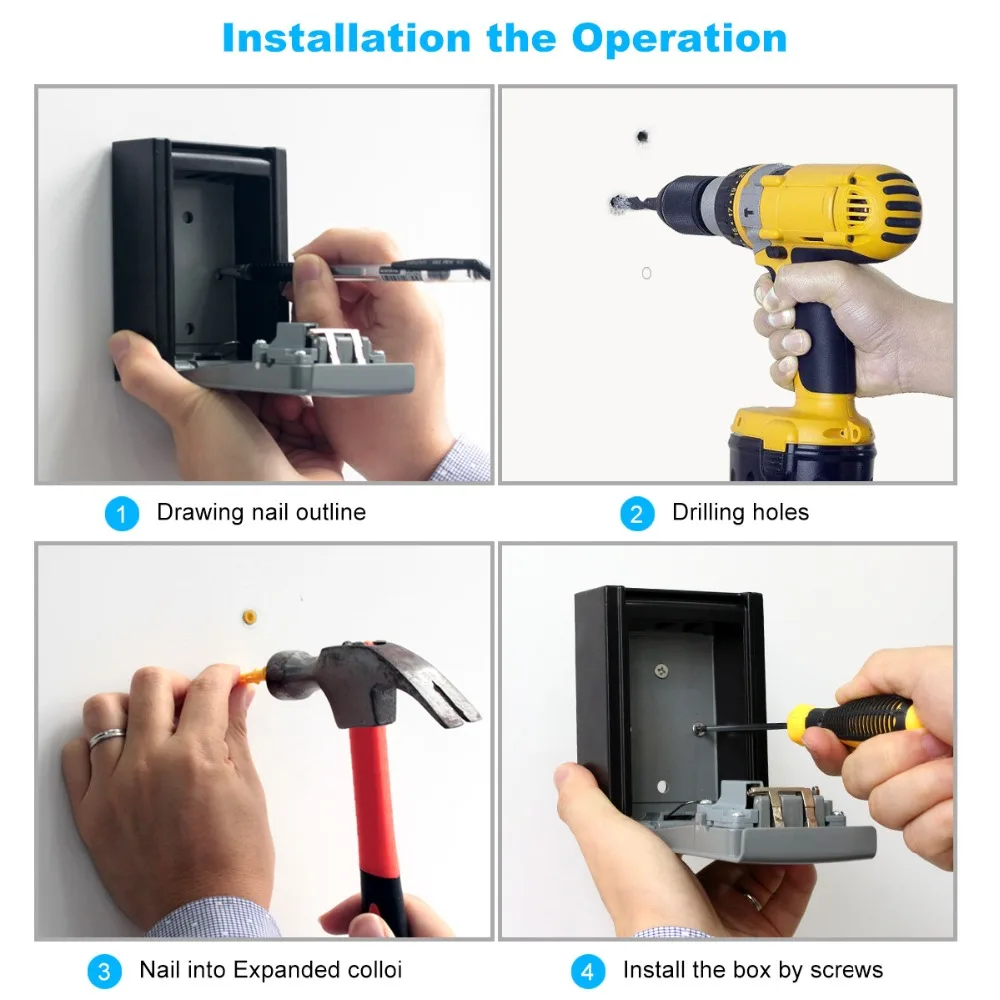 Installation the Operation

1 Drawing nail outline

2 Drilling holes

3 Nail into Expanded colloi

4 Install the box by screws