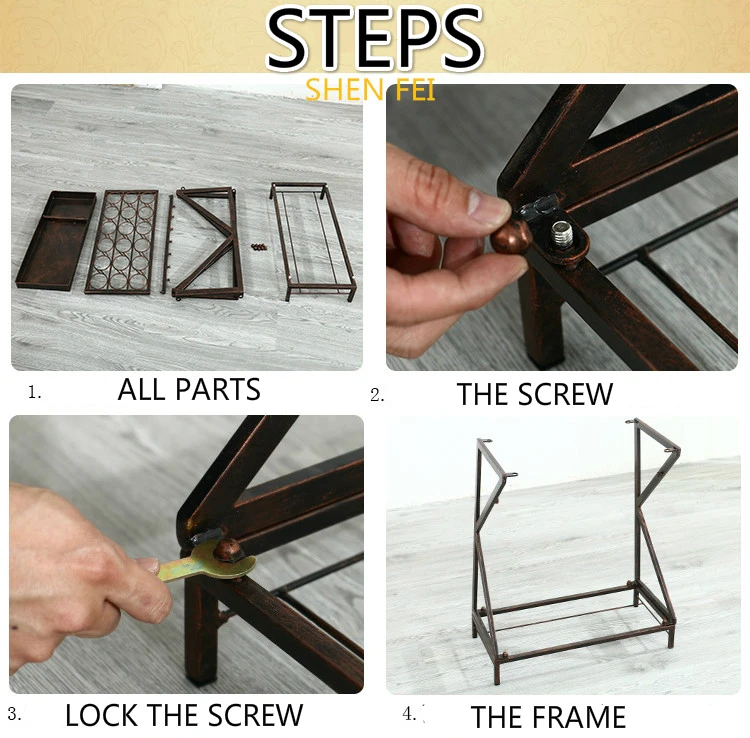 STEPS
SHEN FEI

1. ALL PARTS

2. THE SCREW

3. LOCK THE SCREW

4. THE FRAME