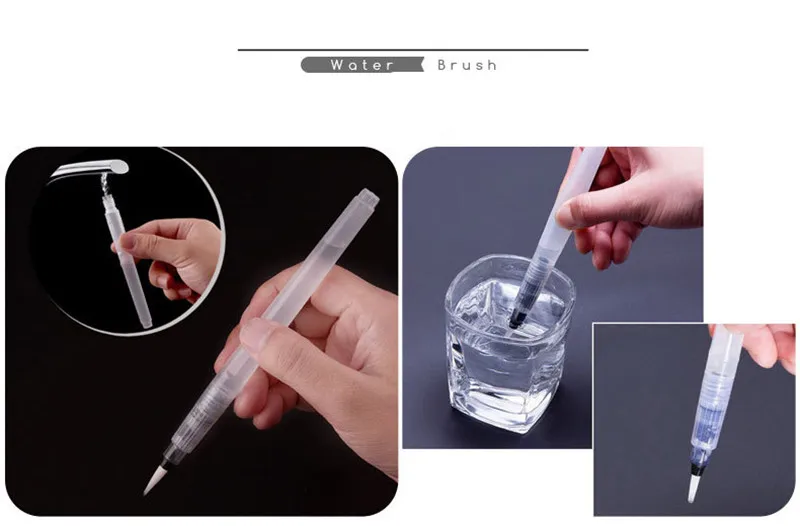 Water Brush