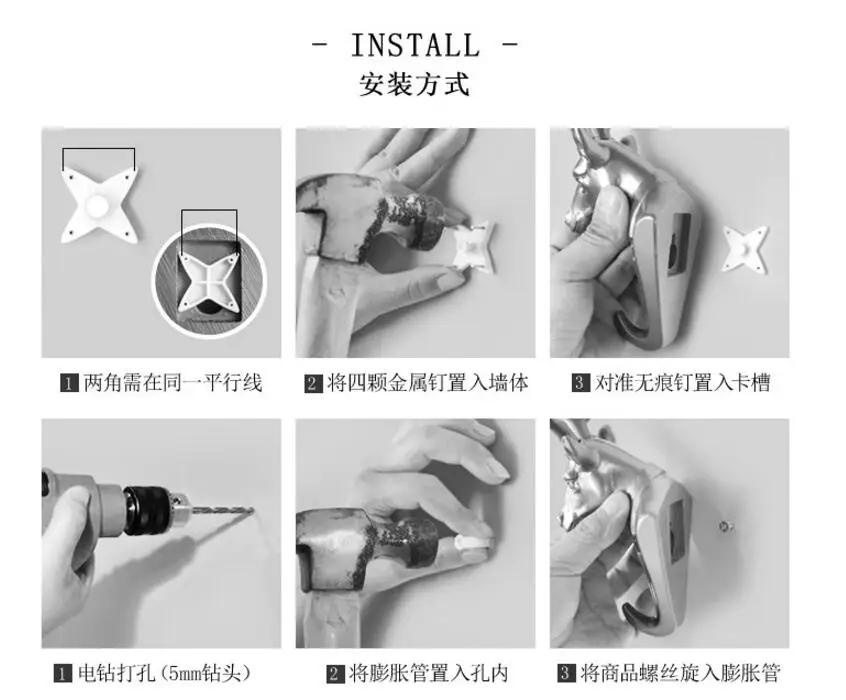 - INSTALL -
安装方式

1 两角需在同一平行线

2 将四颗金属钉置入墙体

3 对准无痕钉置入卡槽

1 电钻打孔（5mm钻头）

2 将膨胀管置入孔内

3 将商品螺丝旋入膨胀管