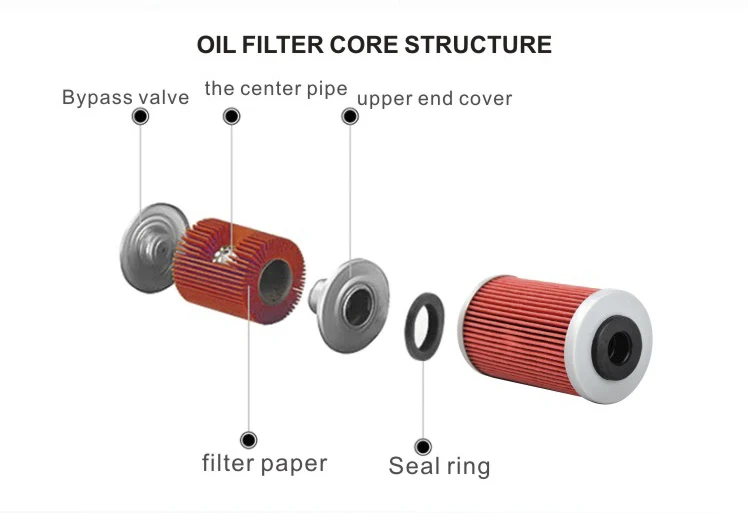 OIL FILTER CORE STRUCTURE

Bypass valve

the center pipe

upper end cover

filter paper

Seal ring