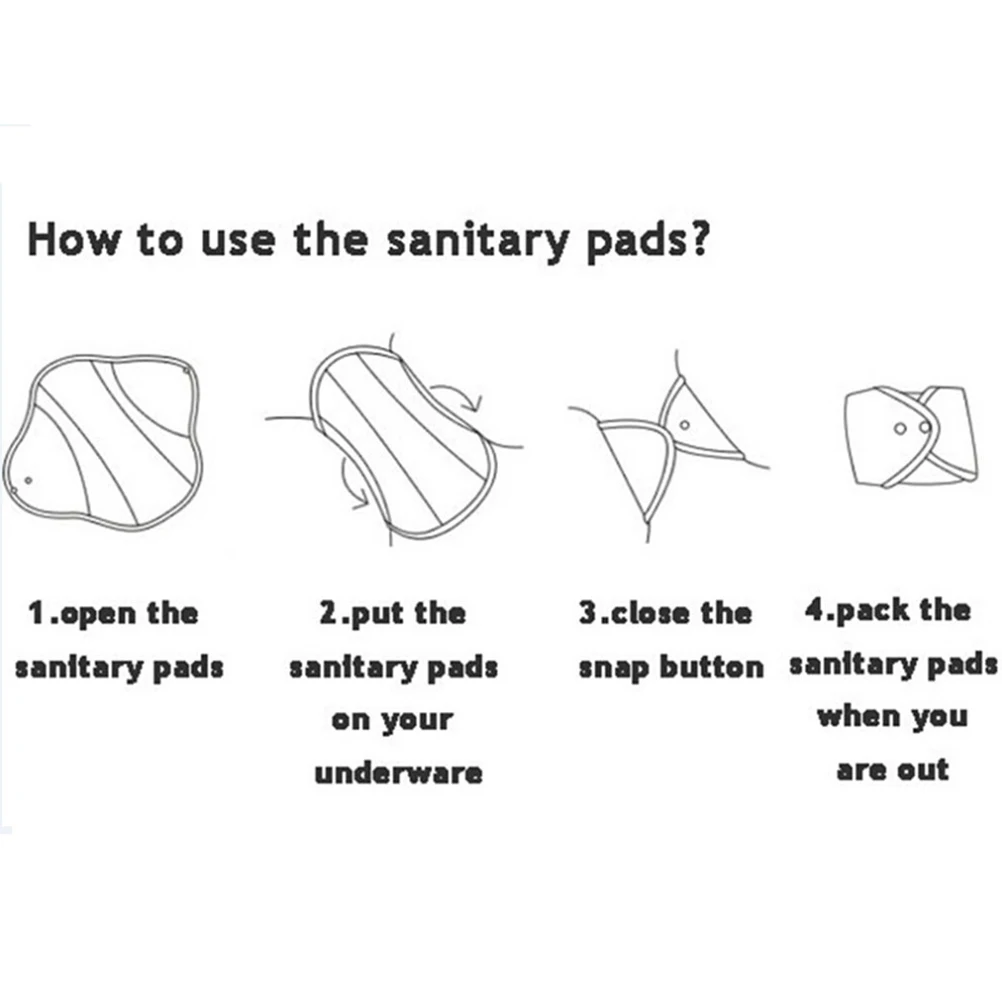 How to use the sanitary pads?

1.open the sanitary pads

2.put the sanitary pads on your underware

3.close the snap button

4.pack the sanitary pads when you are out