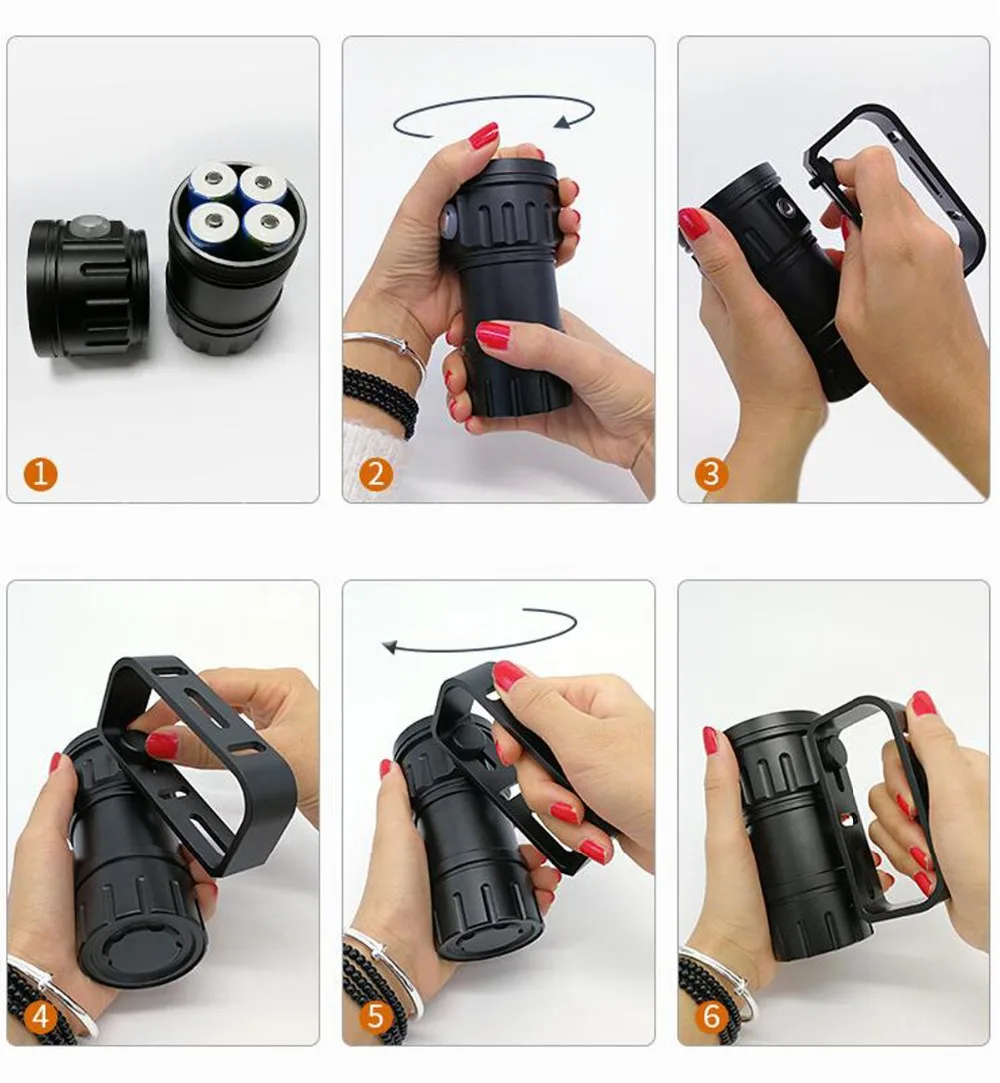 1

2

3

4

5

6