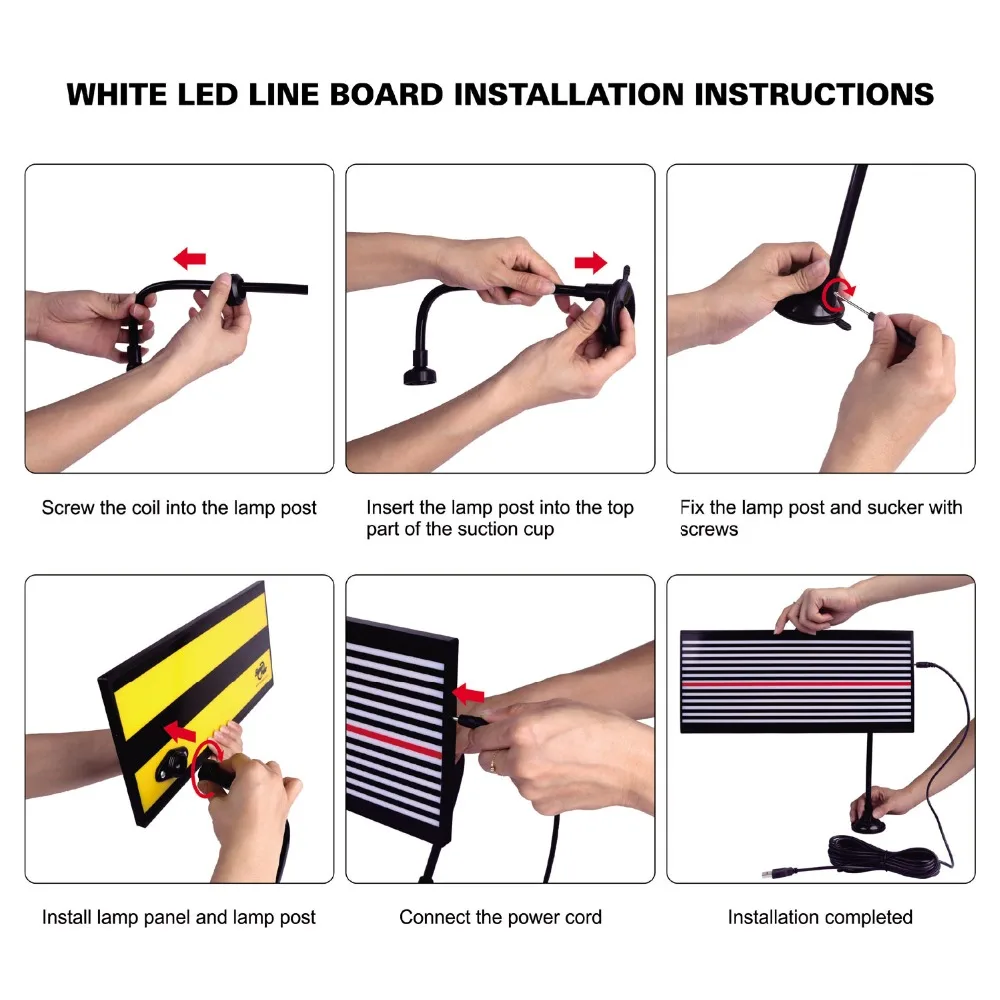 WHITE LED LINE BOARD INSTALLATION INSTRUCTIONS

Screw the coil into the lamp post

Insert the lamp post into the top part of the suction cup

Fix the lamp post and sucker with screws

Install lamp panel and lamp post

Connect the power cord

Installation completed